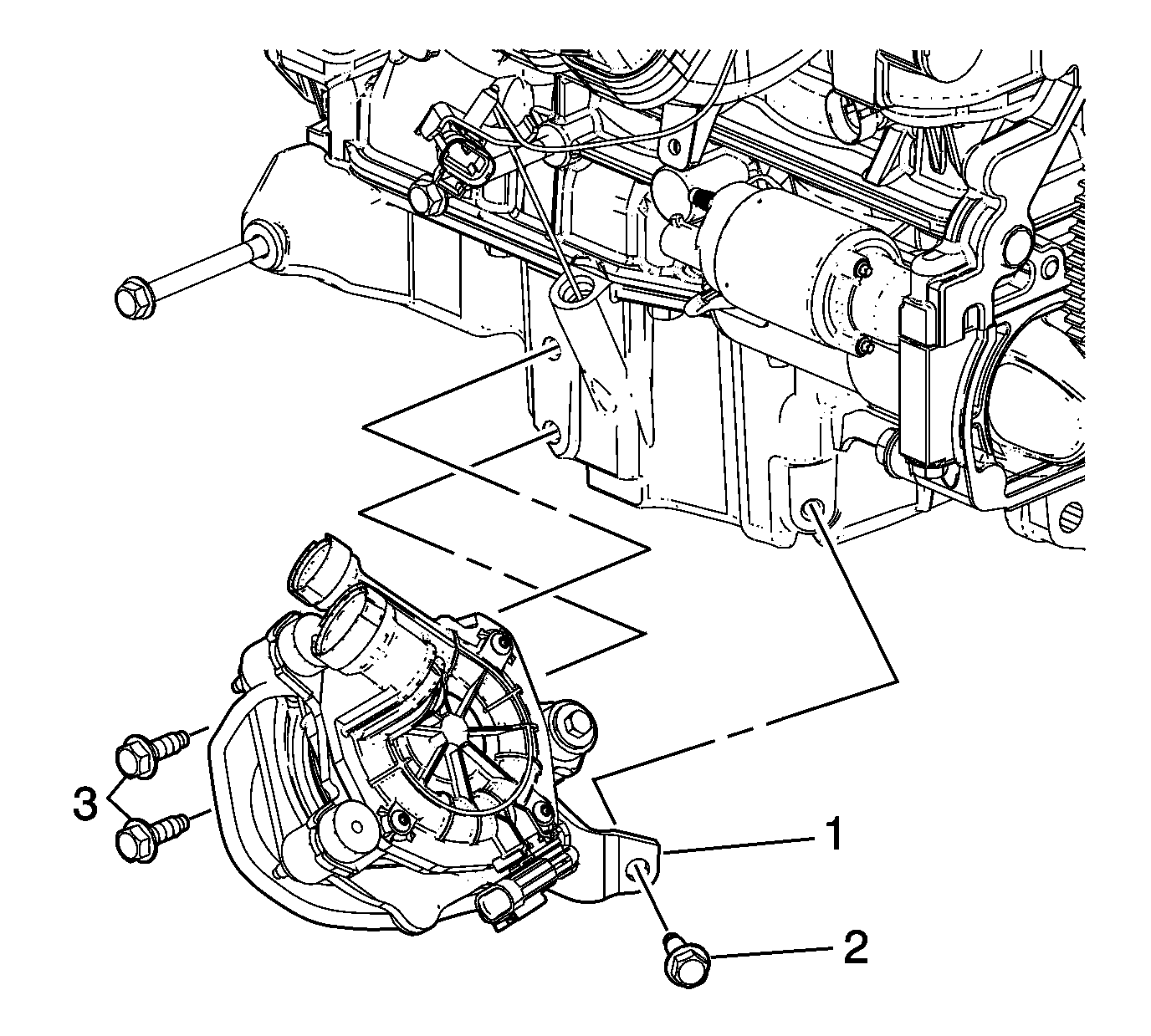 3
1
2