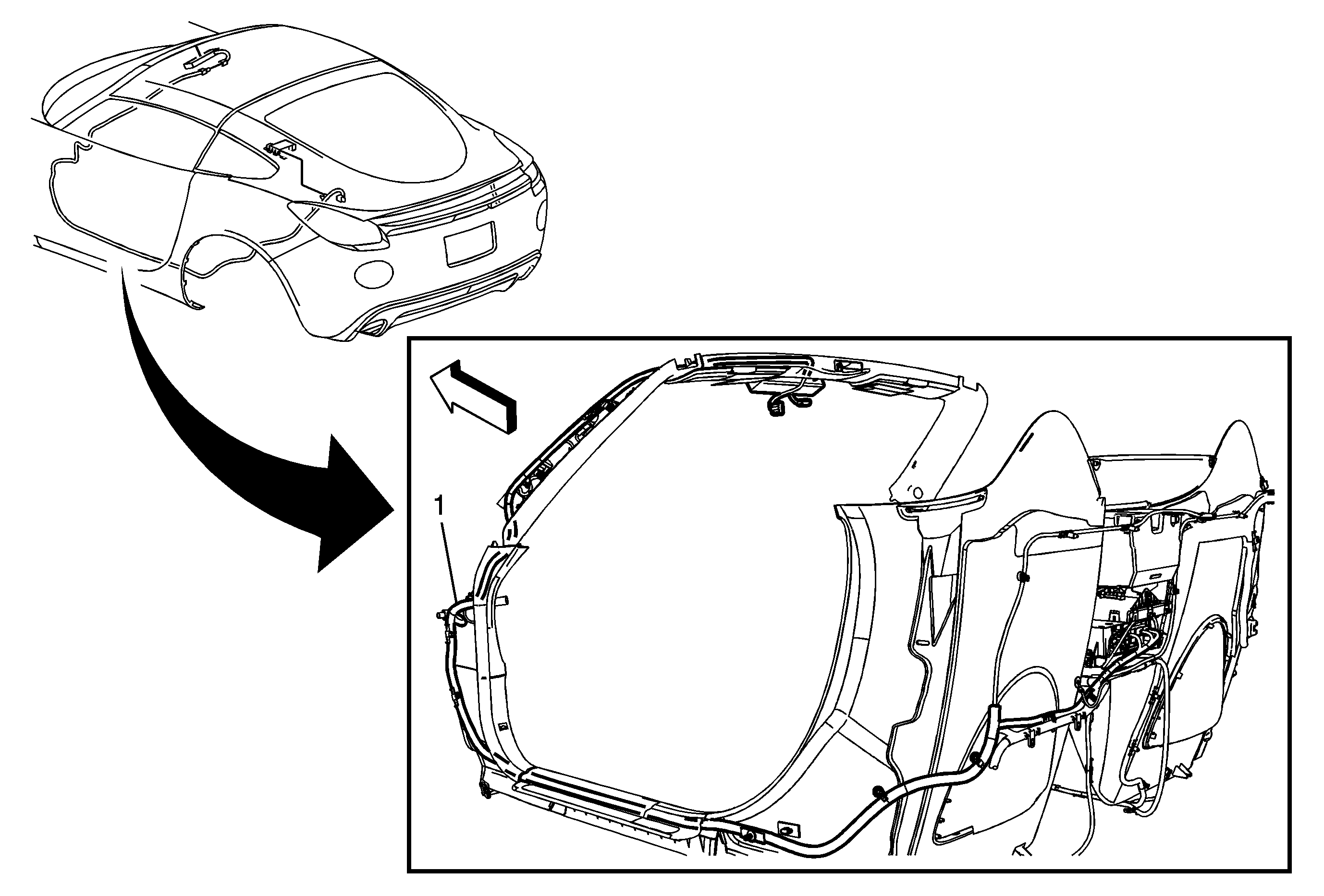 1