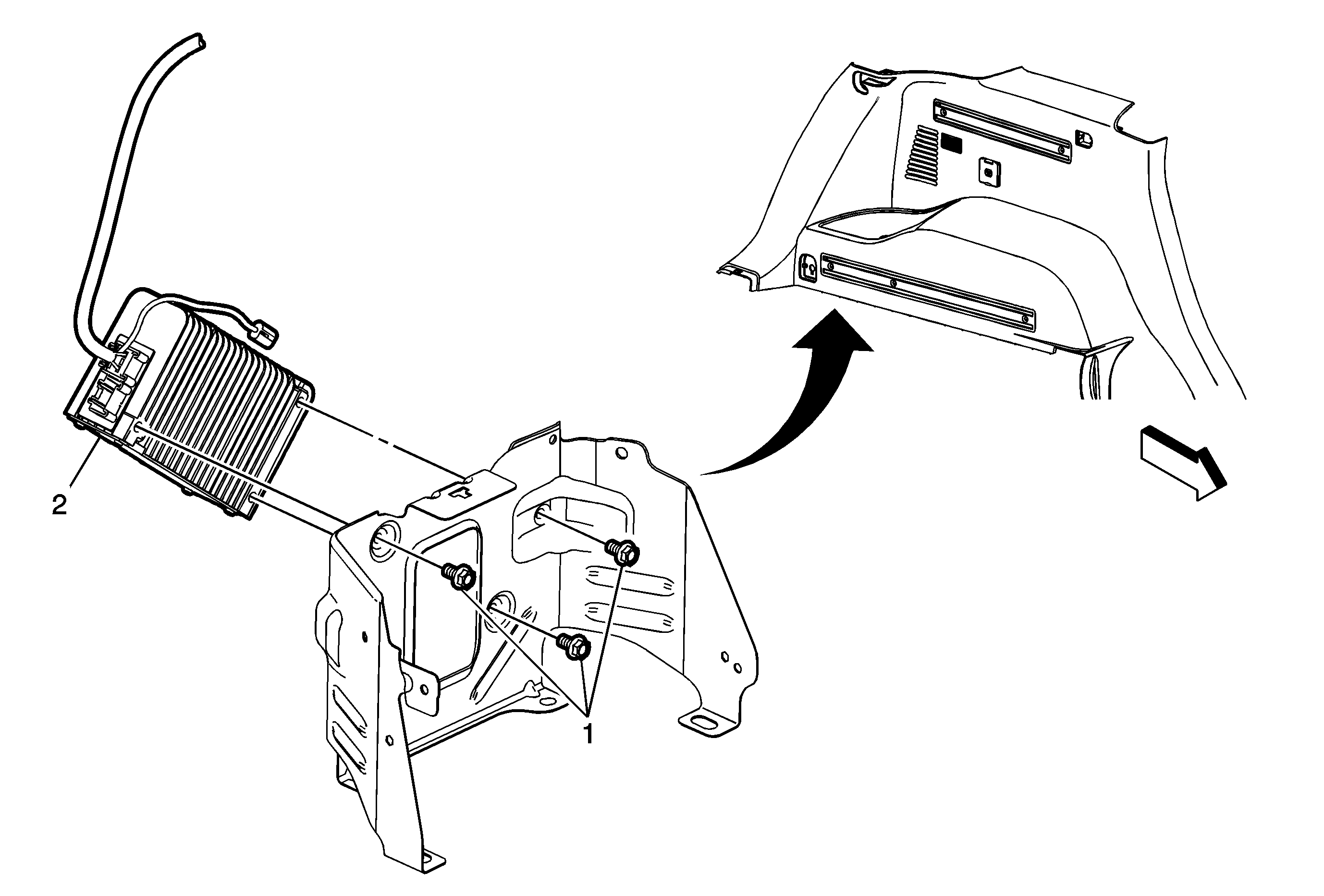 2

1