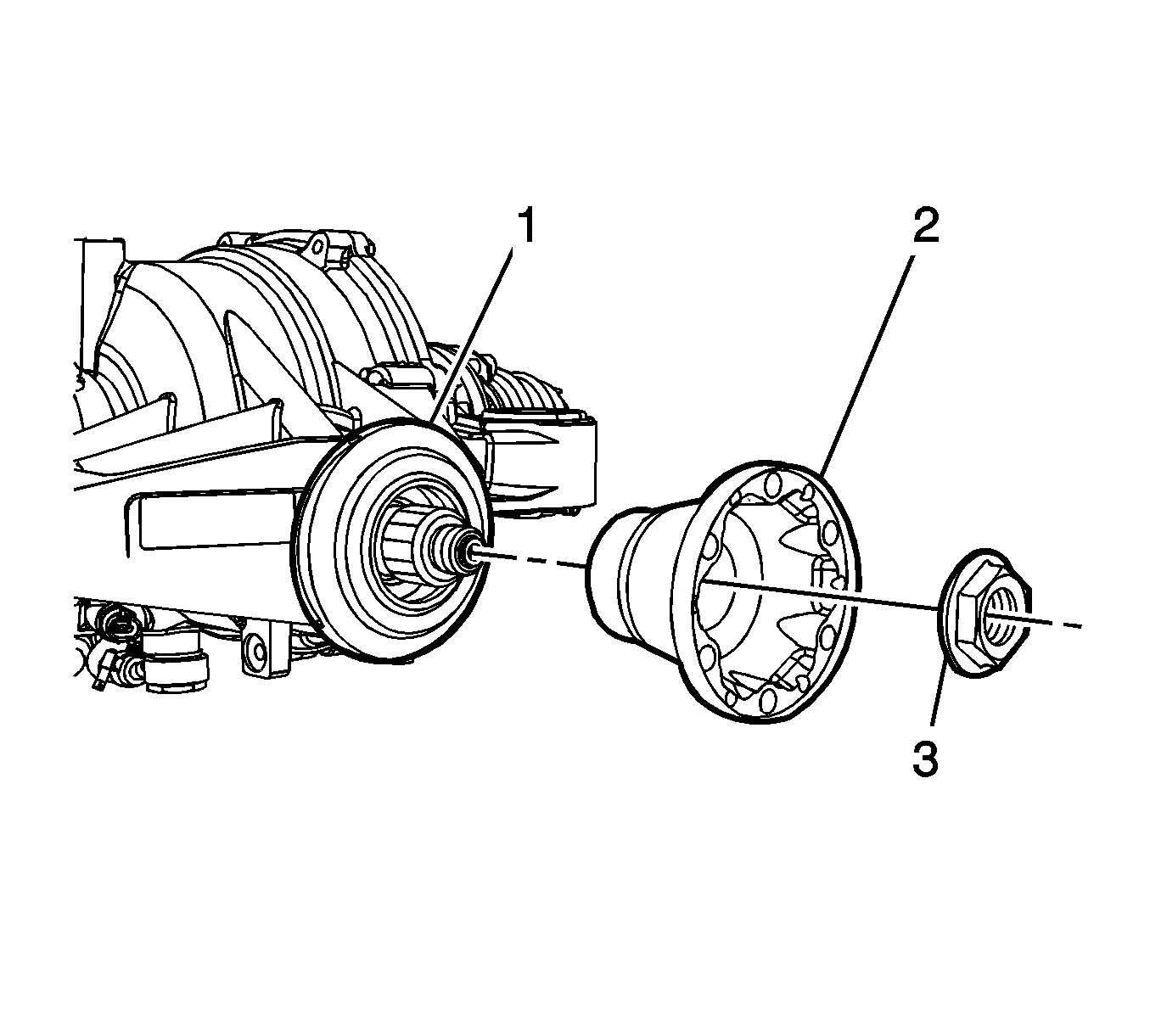 1
2
3