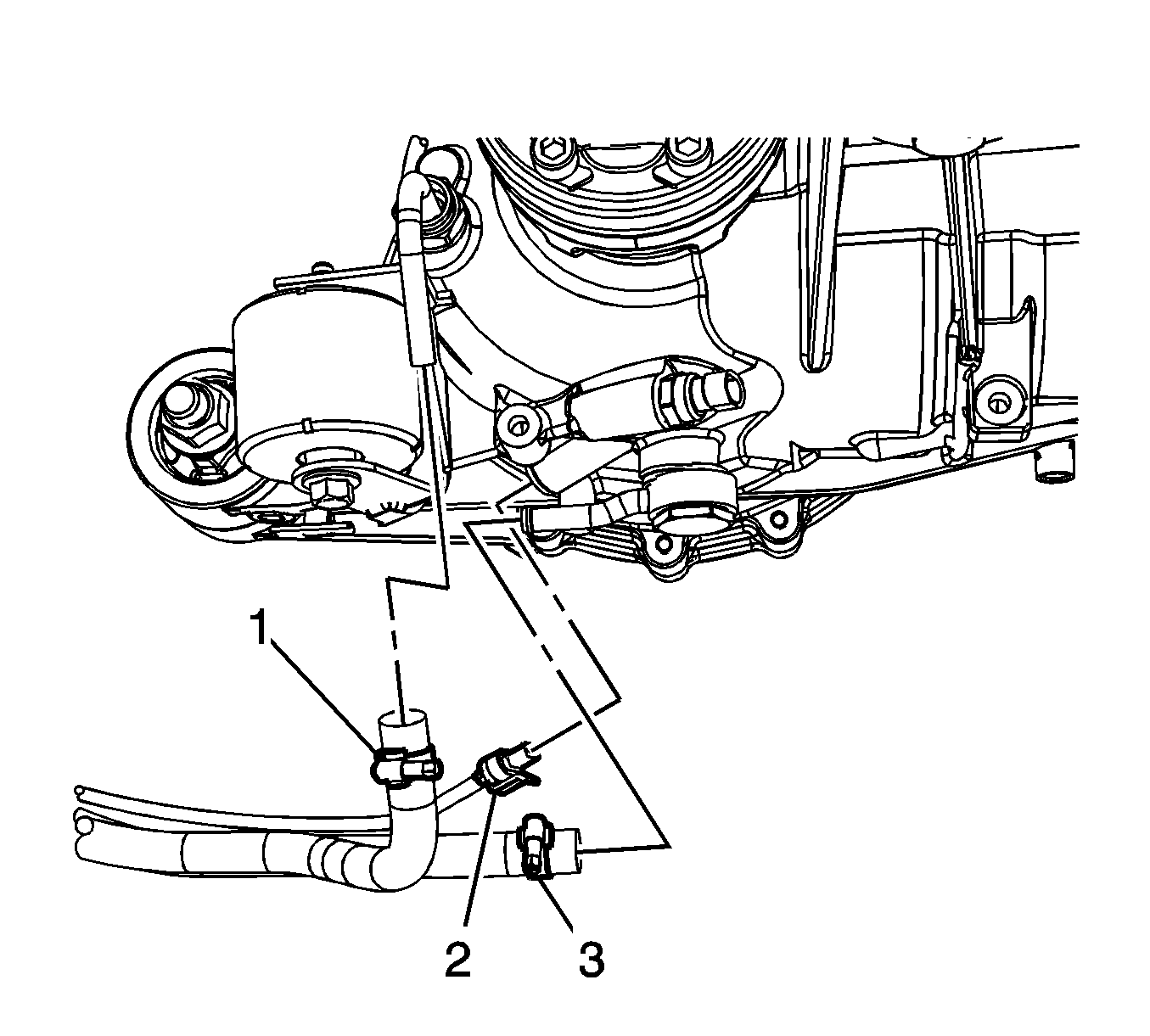 1
2
3