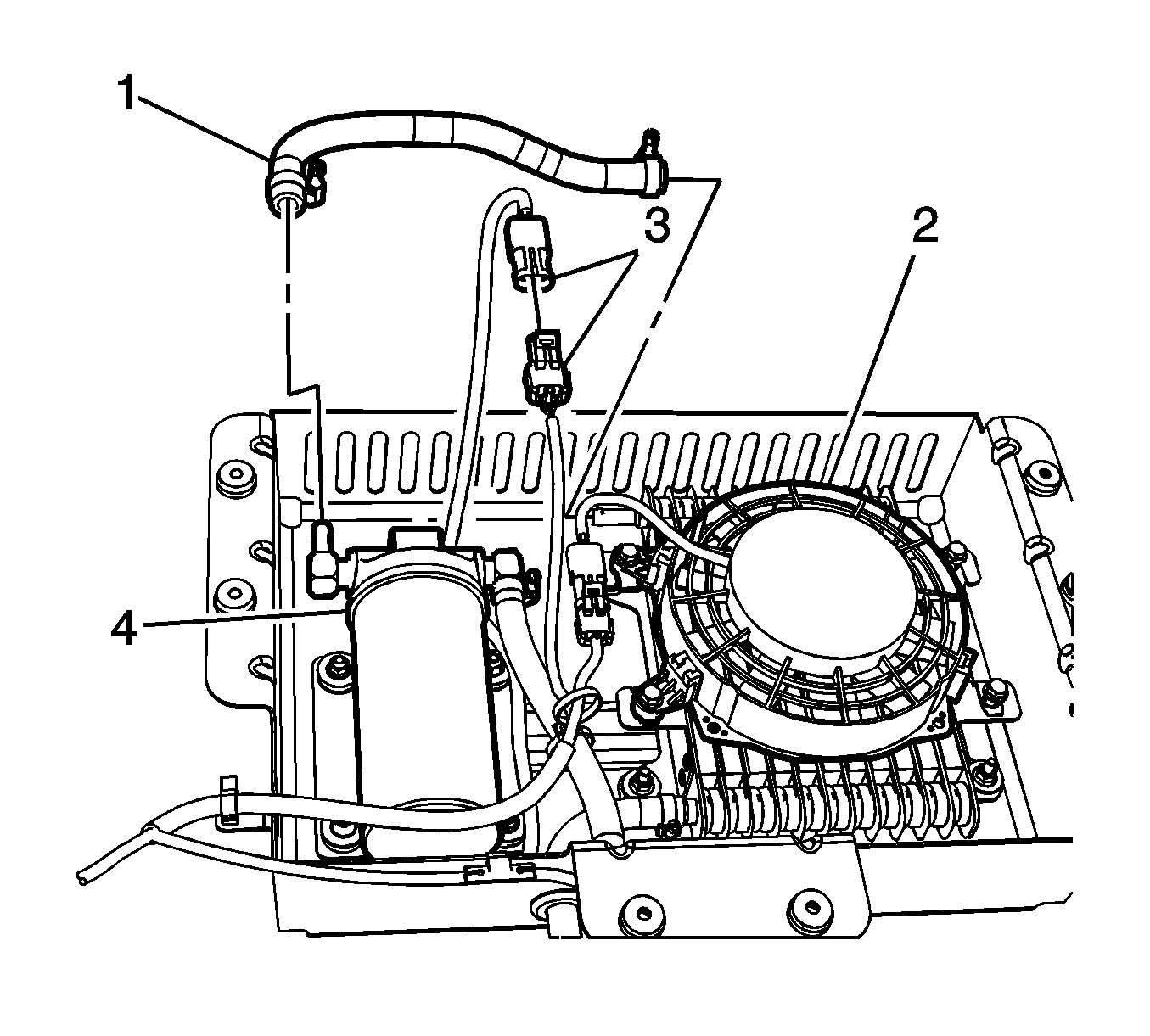 1
3
2
4