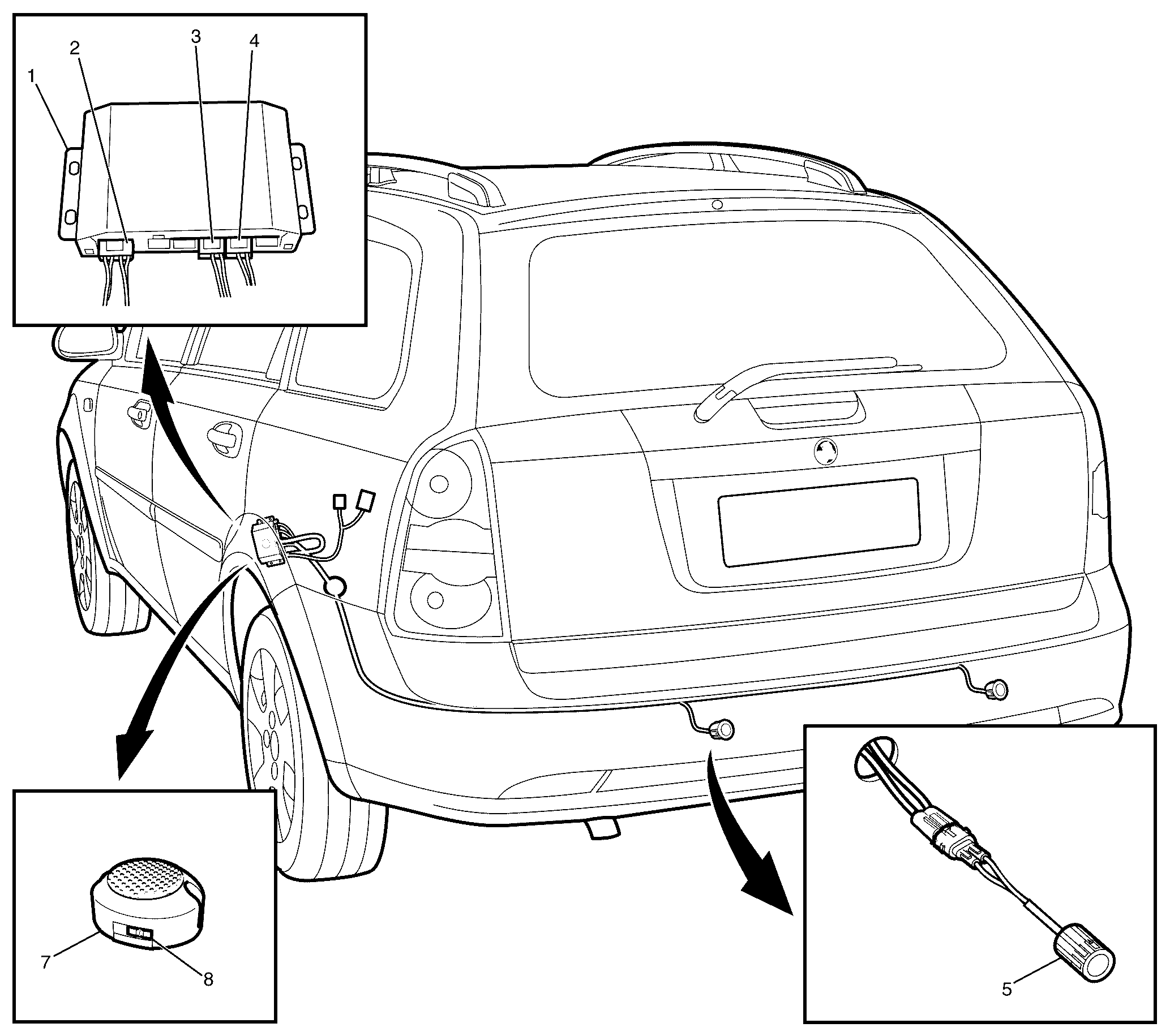 1
2
3
4
7
8
5