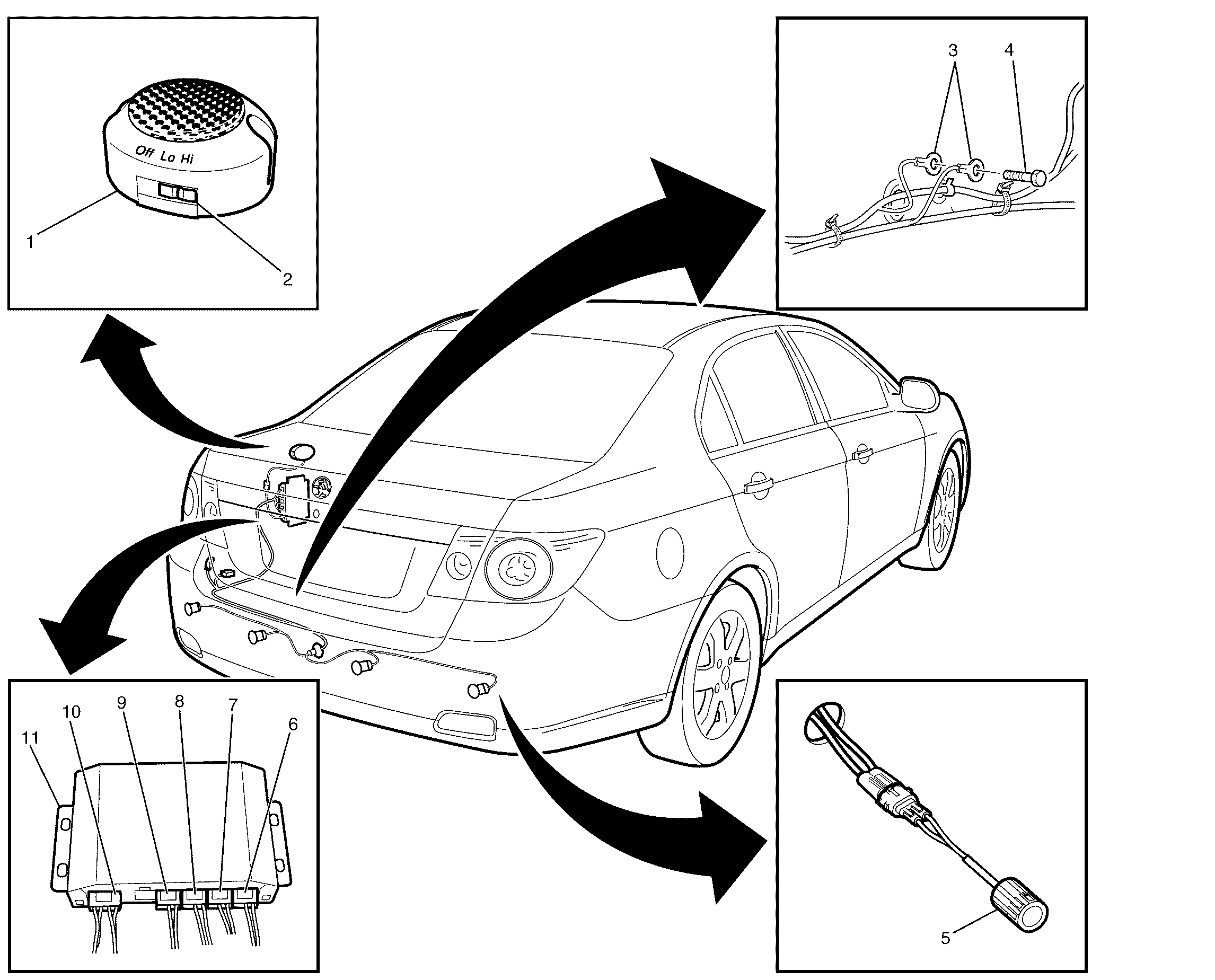 Off Lo Hi

1

2

3 4

11 10 9 8 7 6

5