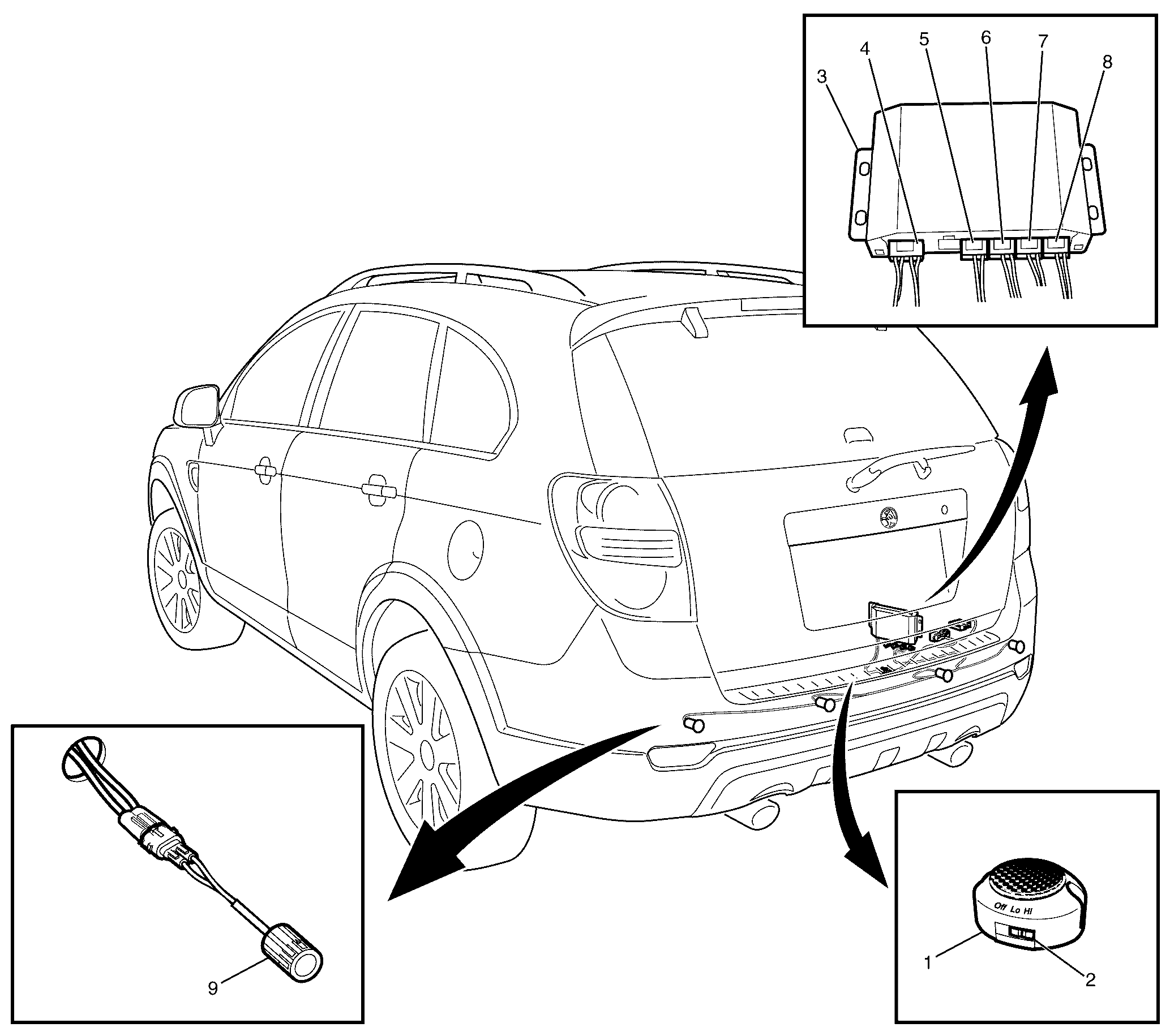 3
4
5
6
7
8

9

Off Lo Hi
1
2