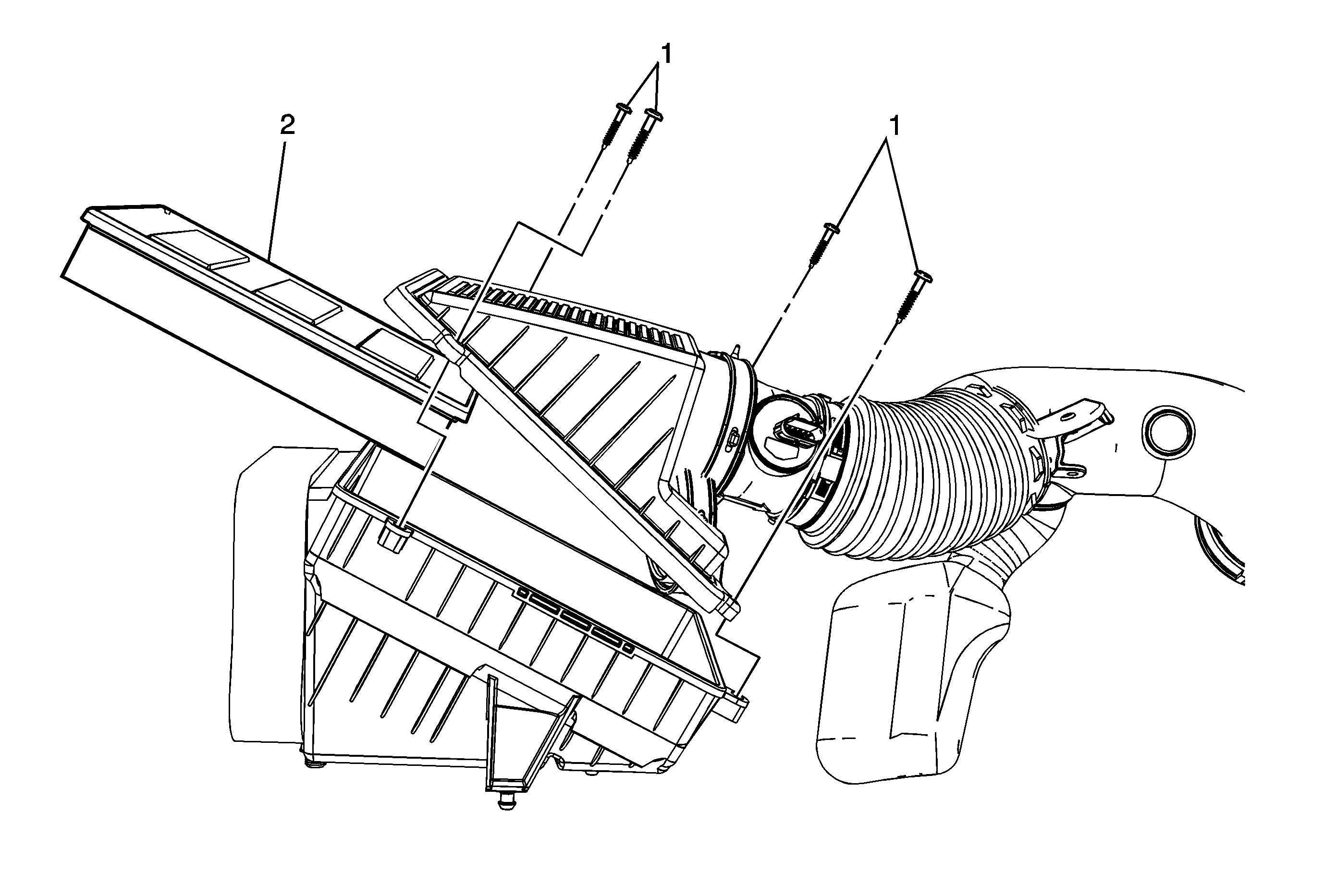 1
2
1