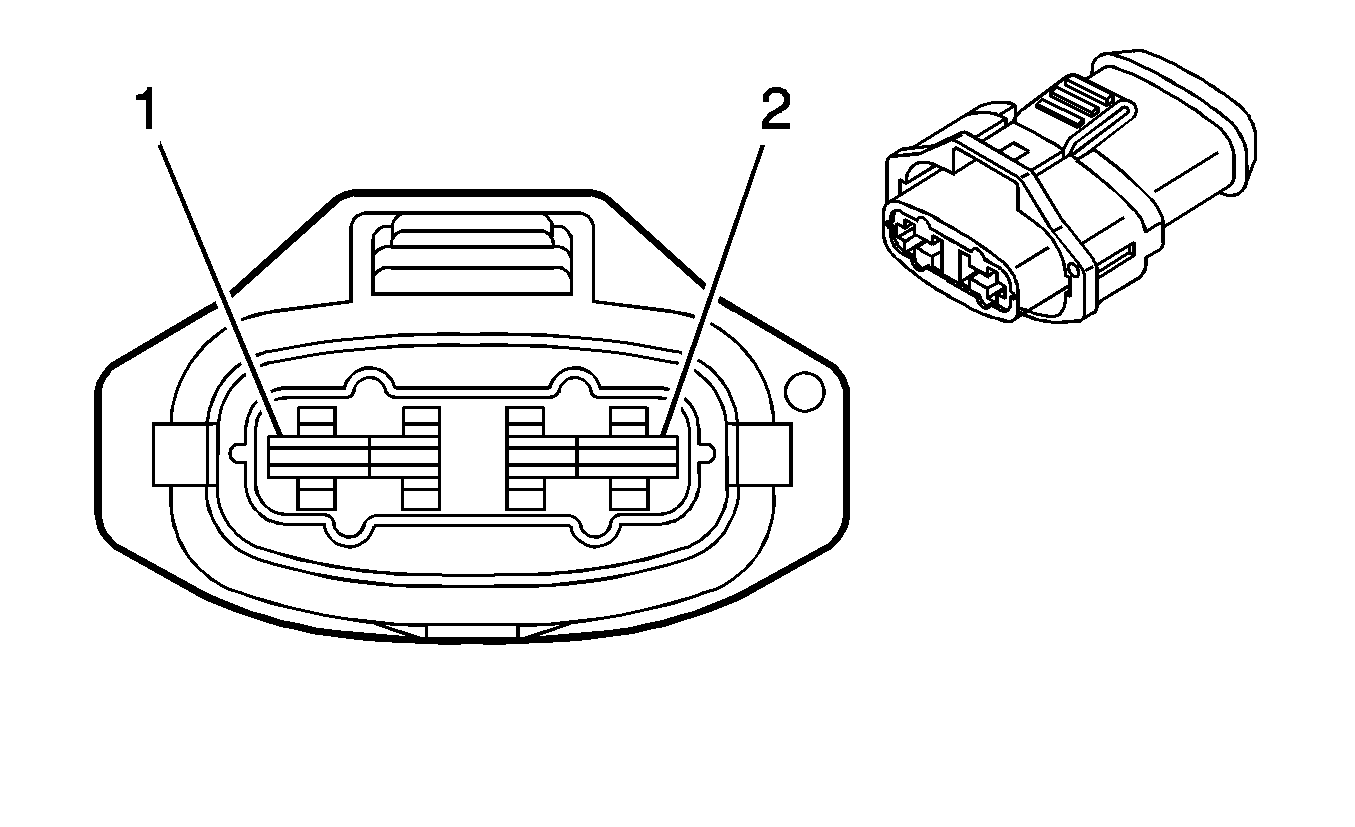 1
2