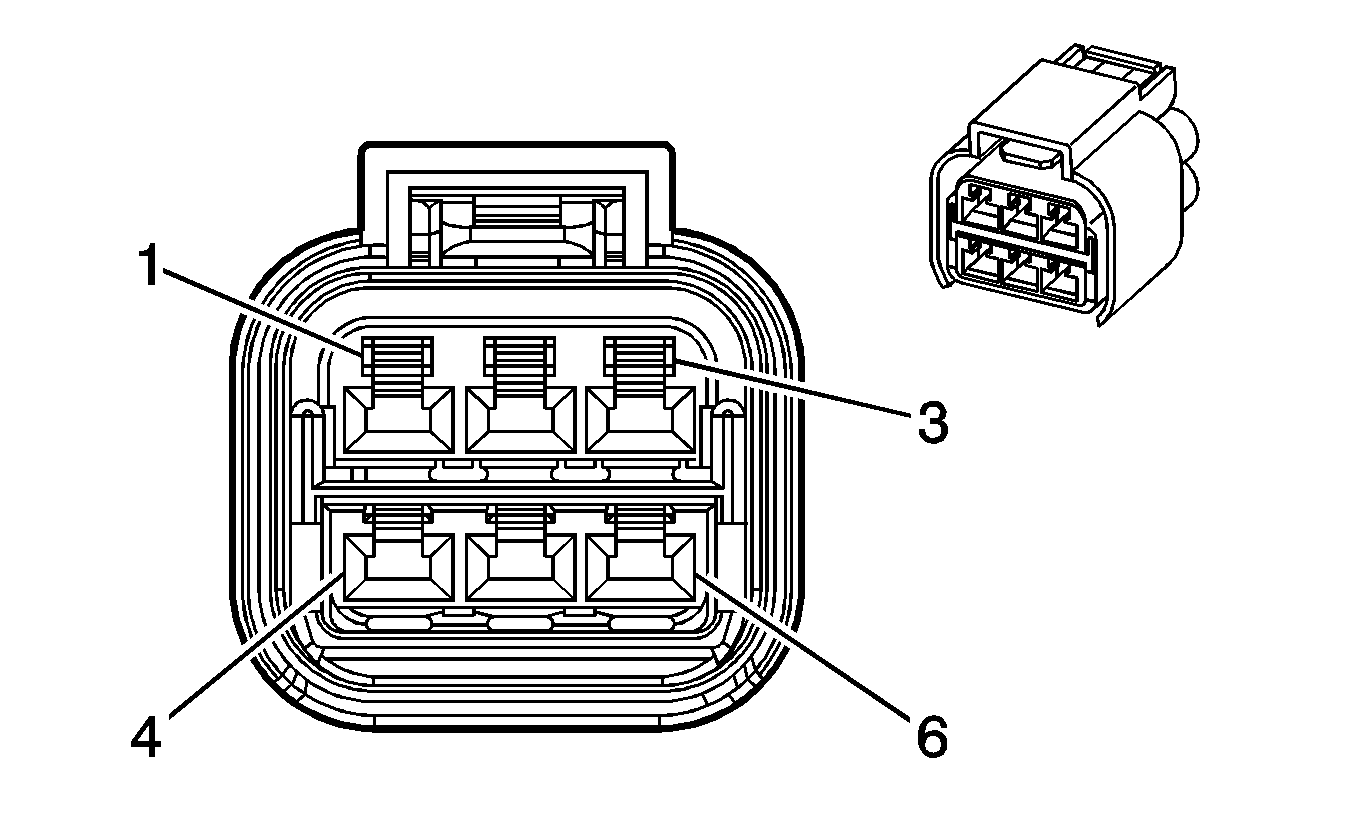 1
3
4
6