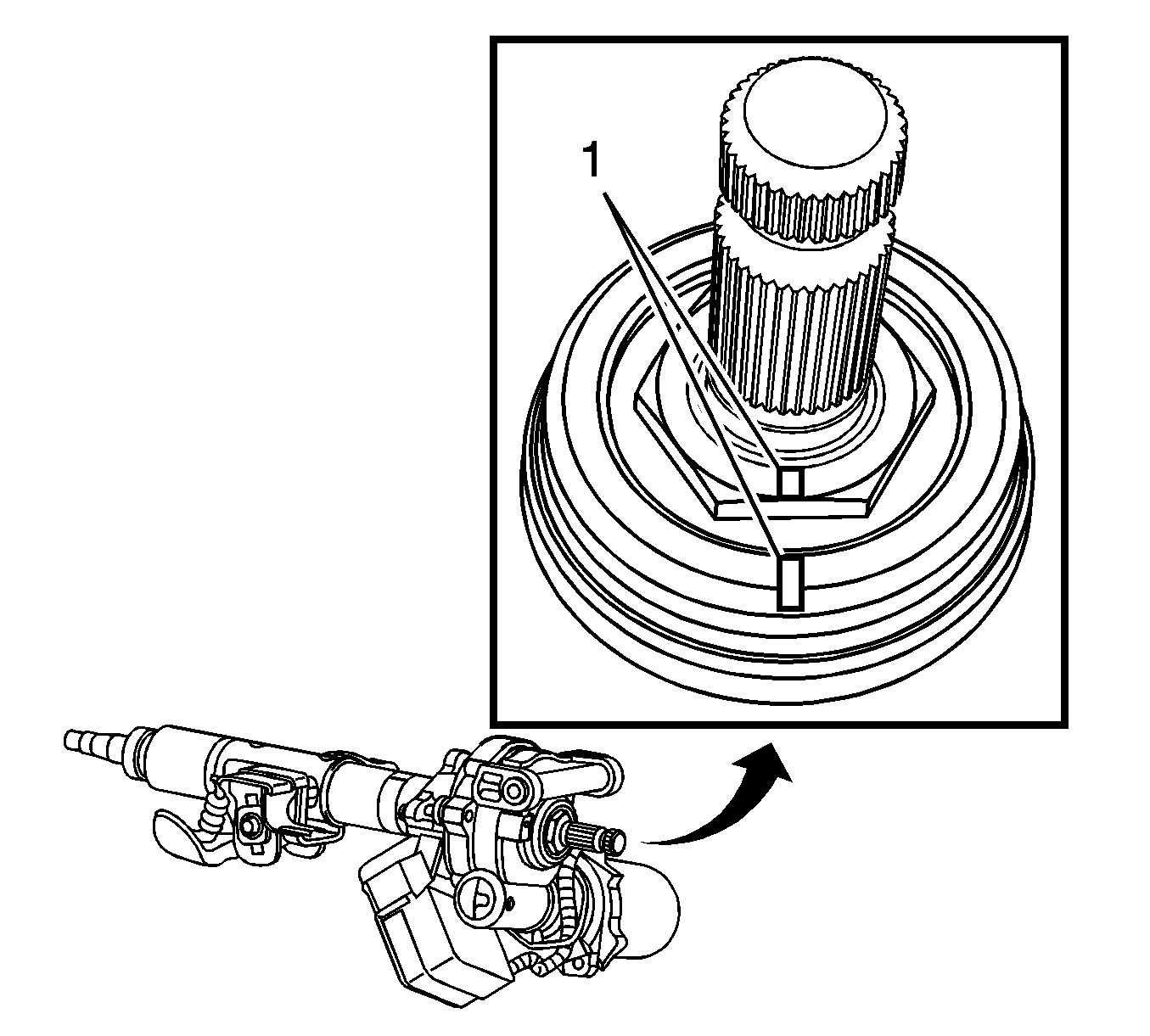 1