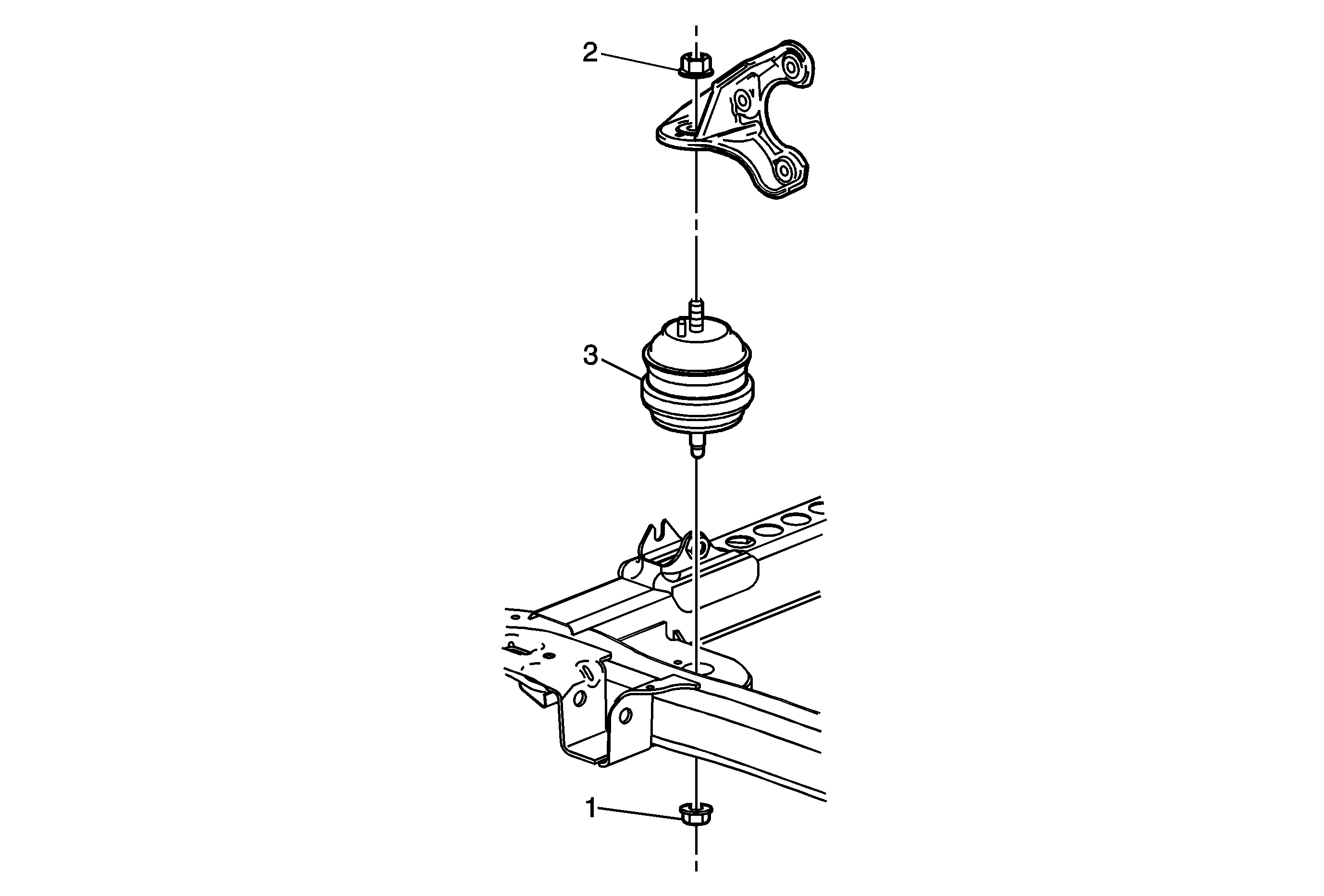 2

3

1