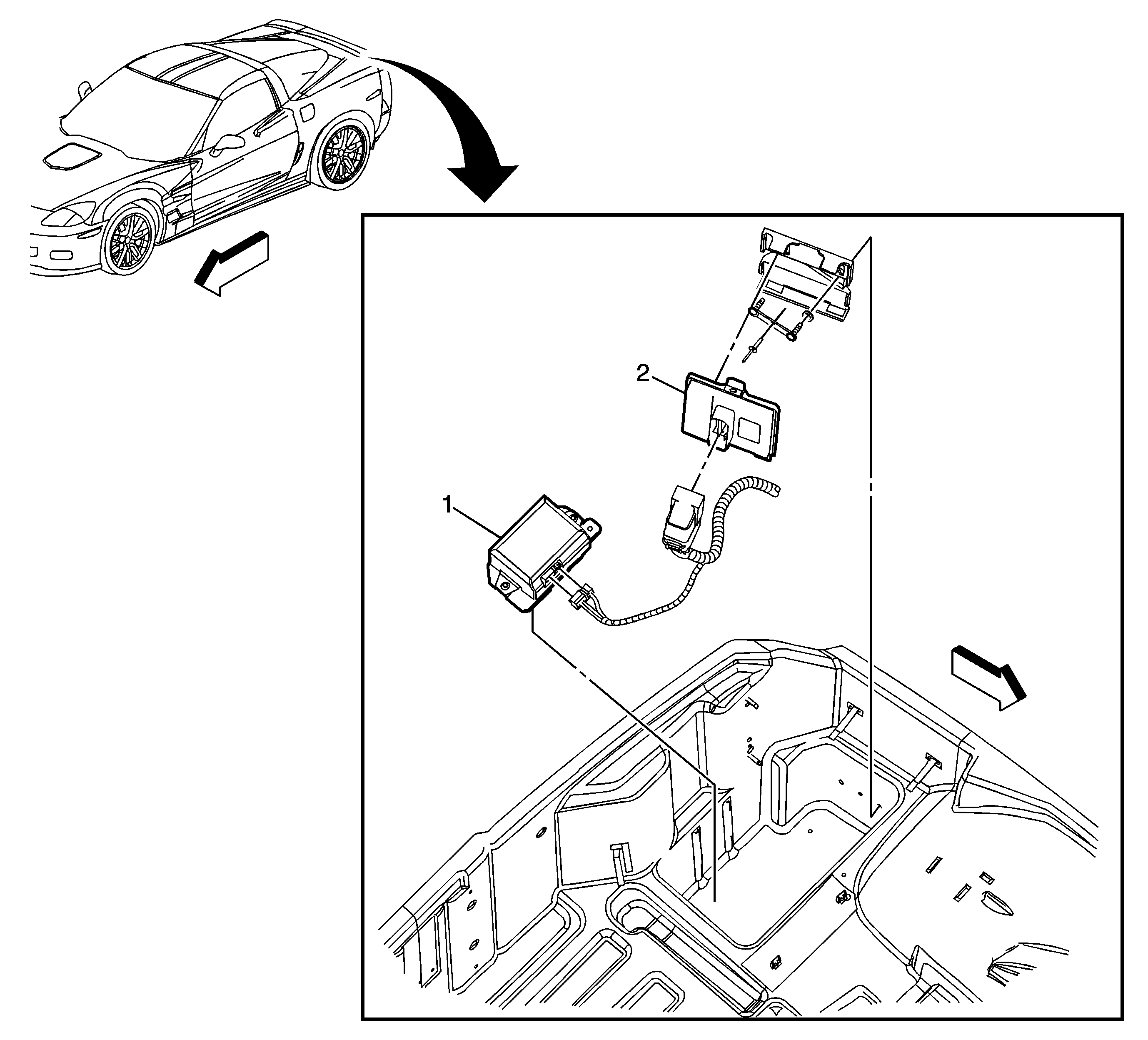 2

1