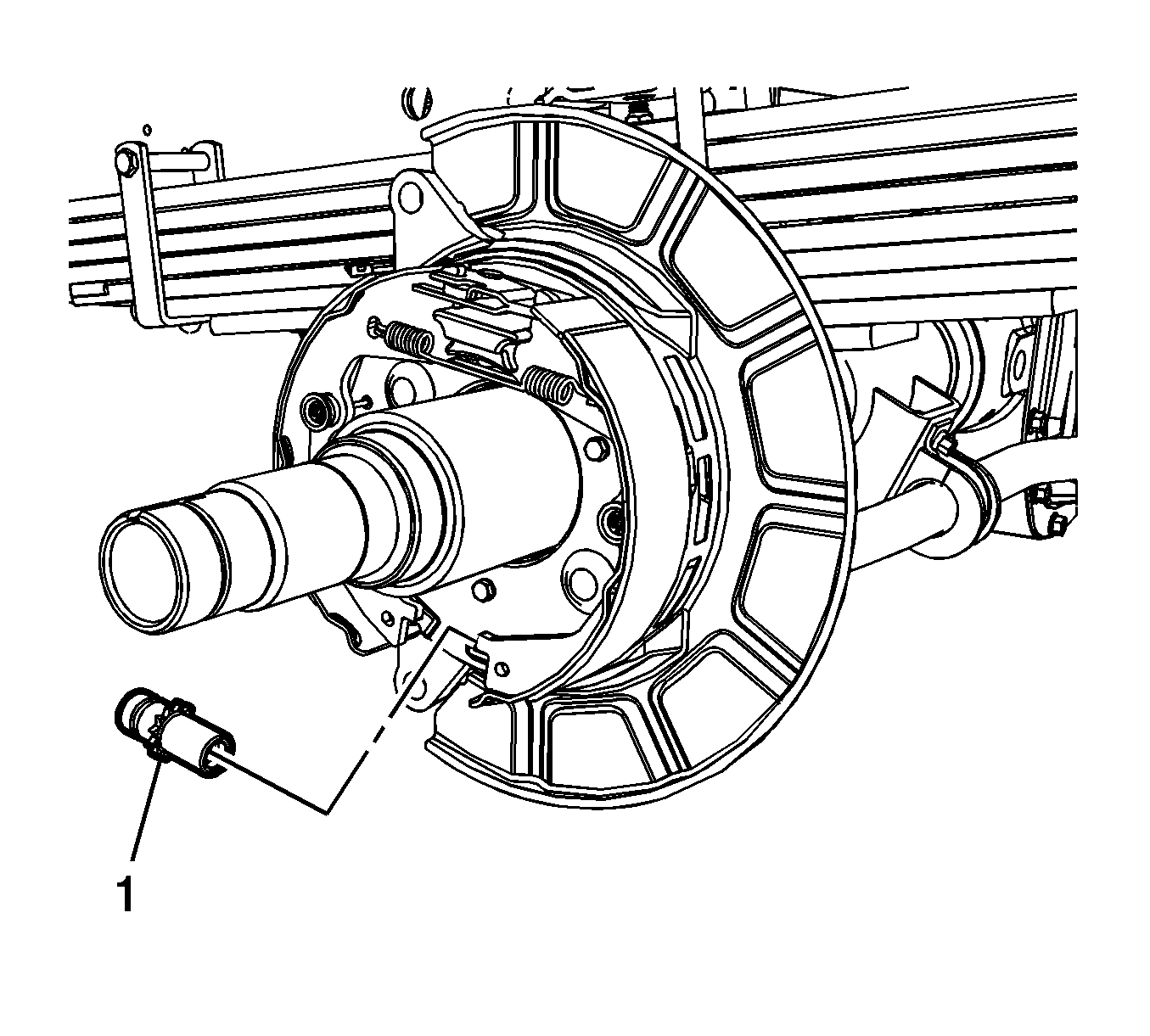 1