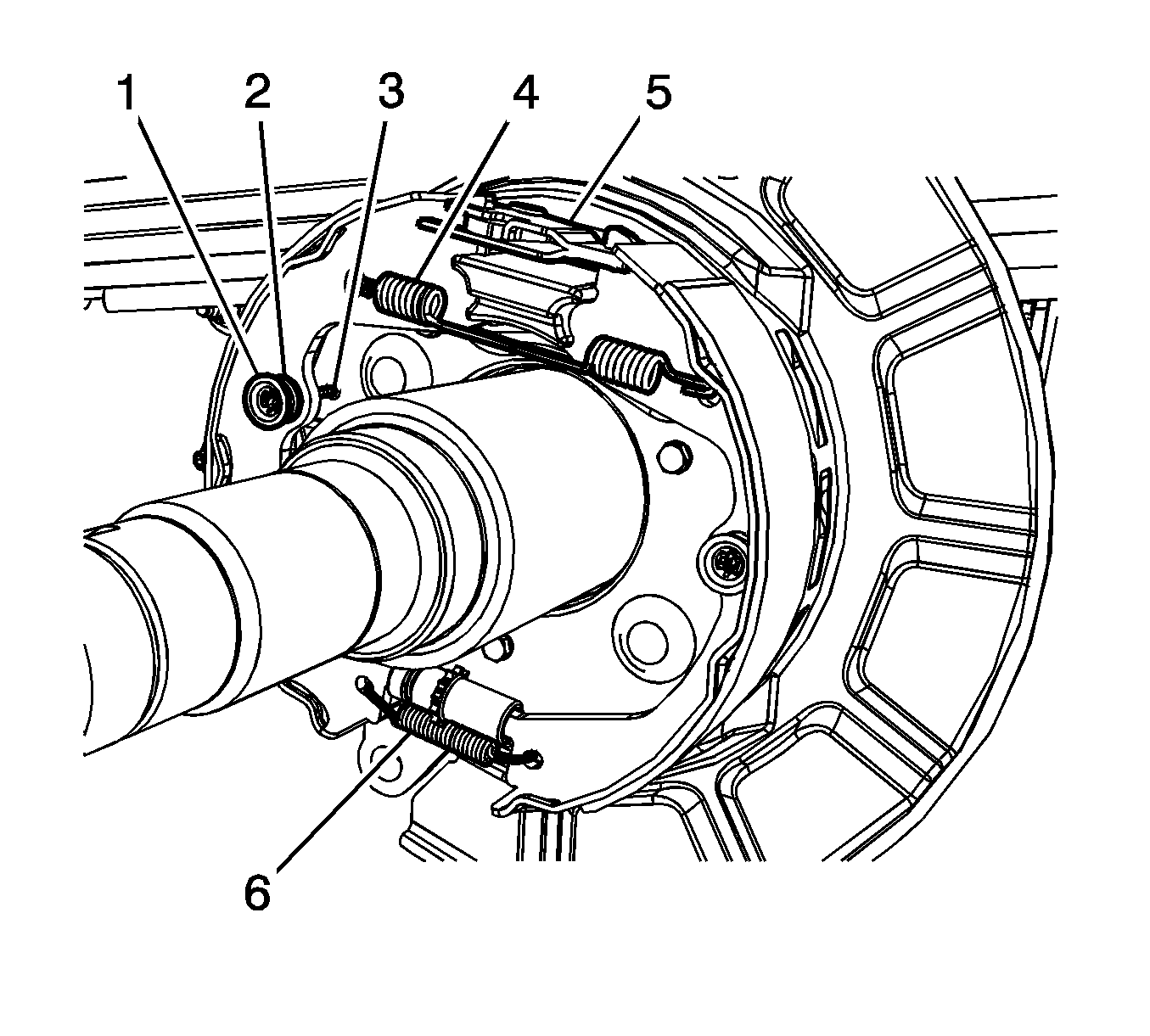 1 2 3 4 5

6