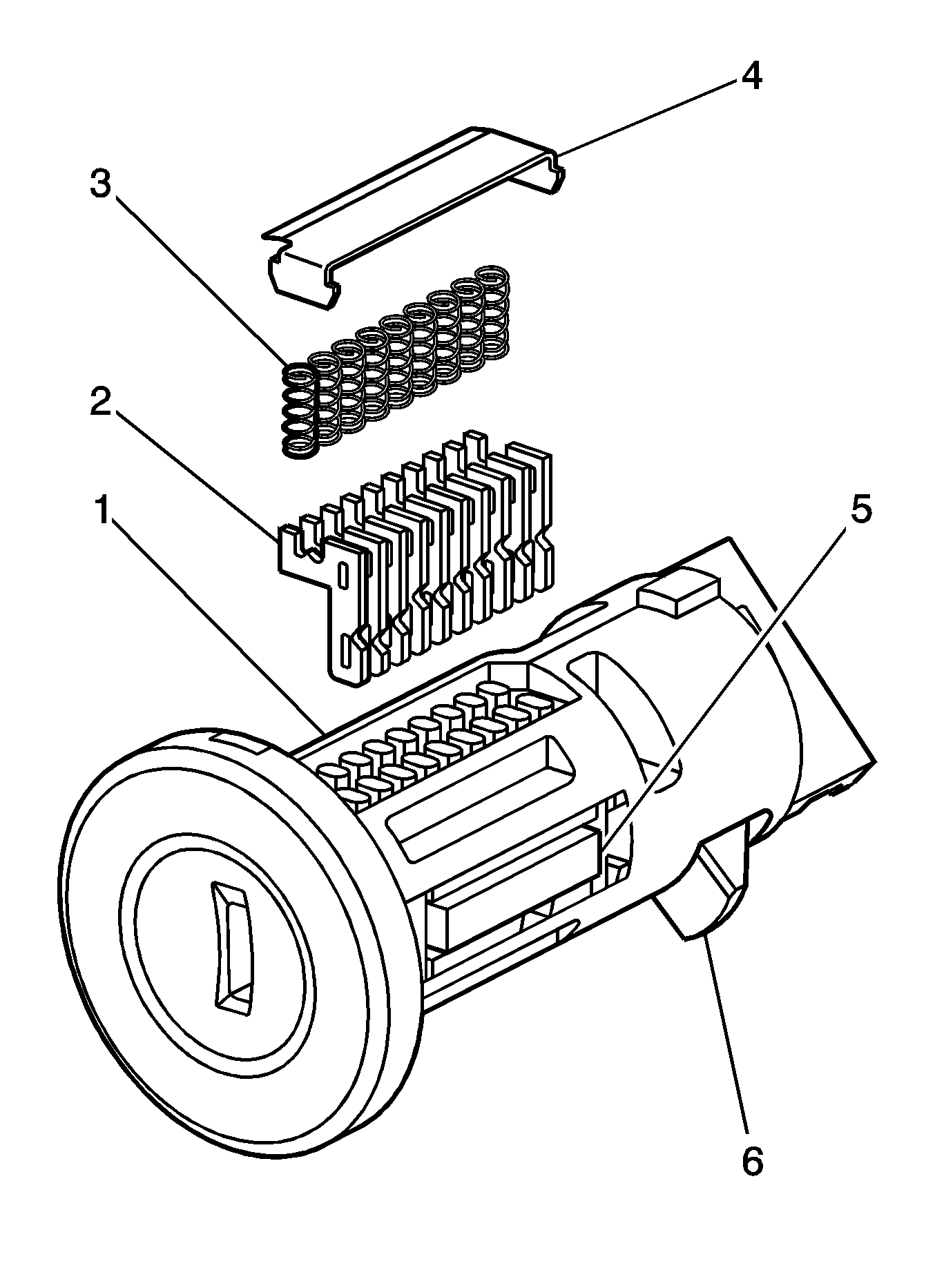 4
3
2
1
5
6