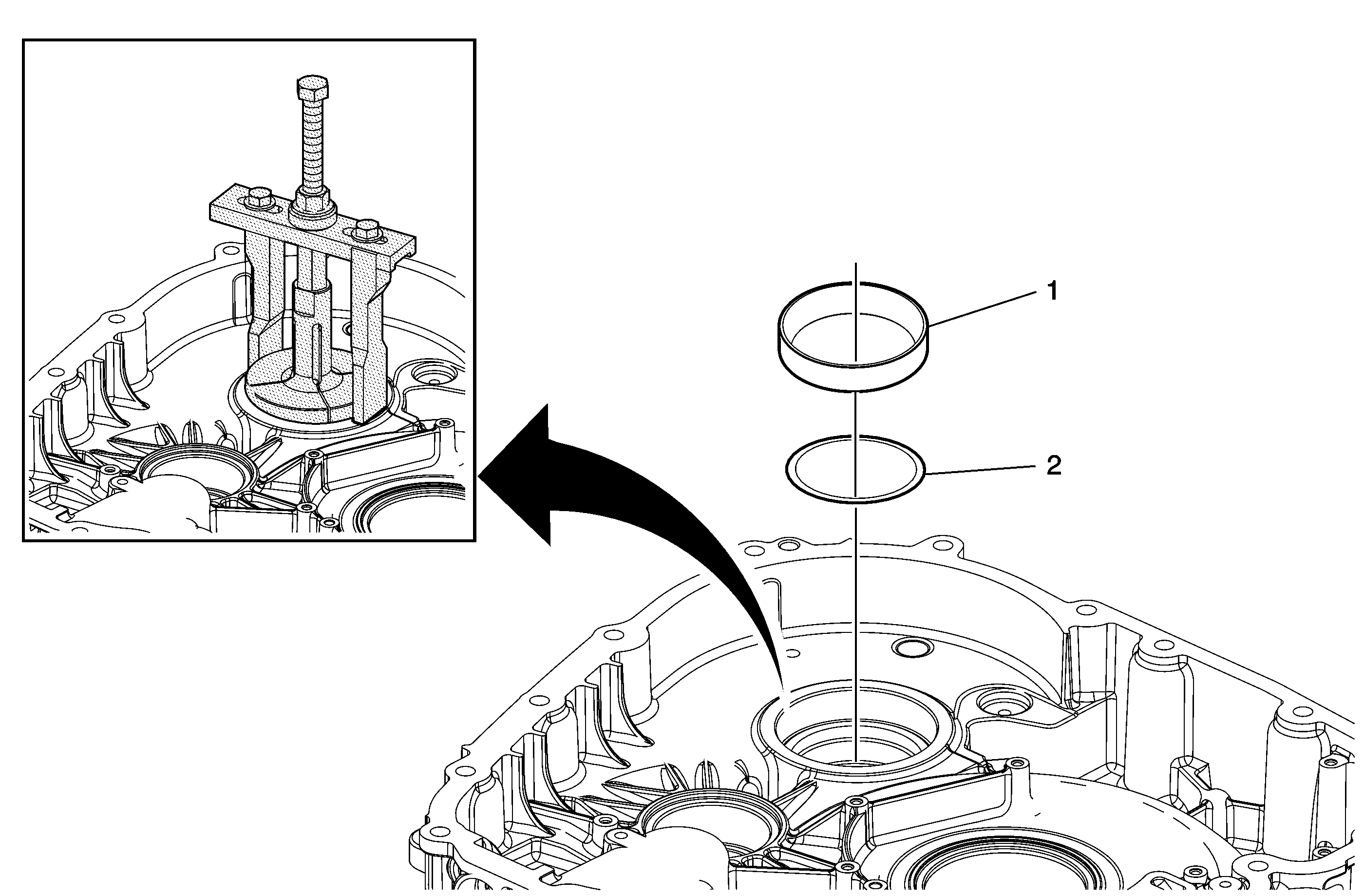 1
2