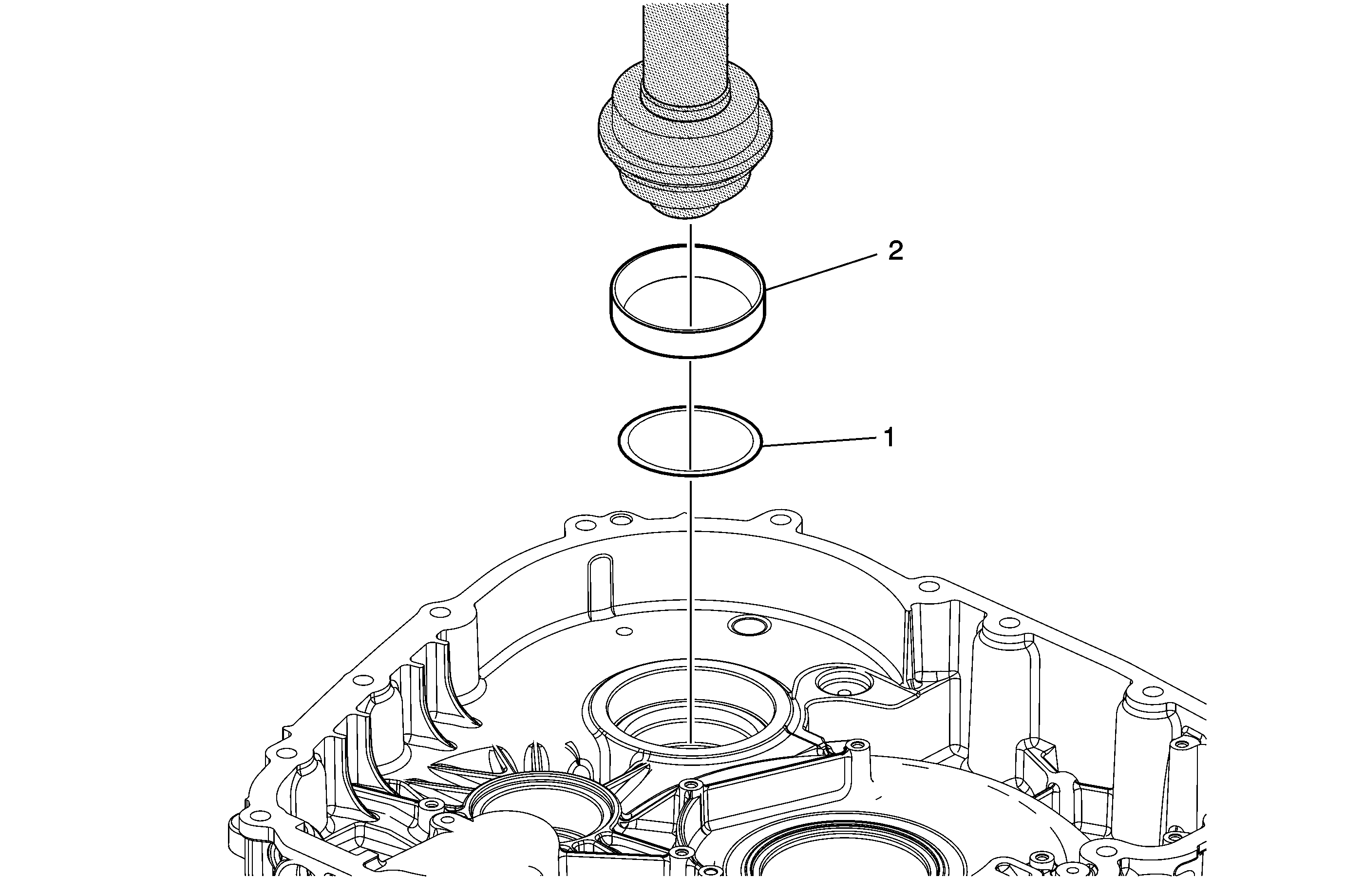 2

1