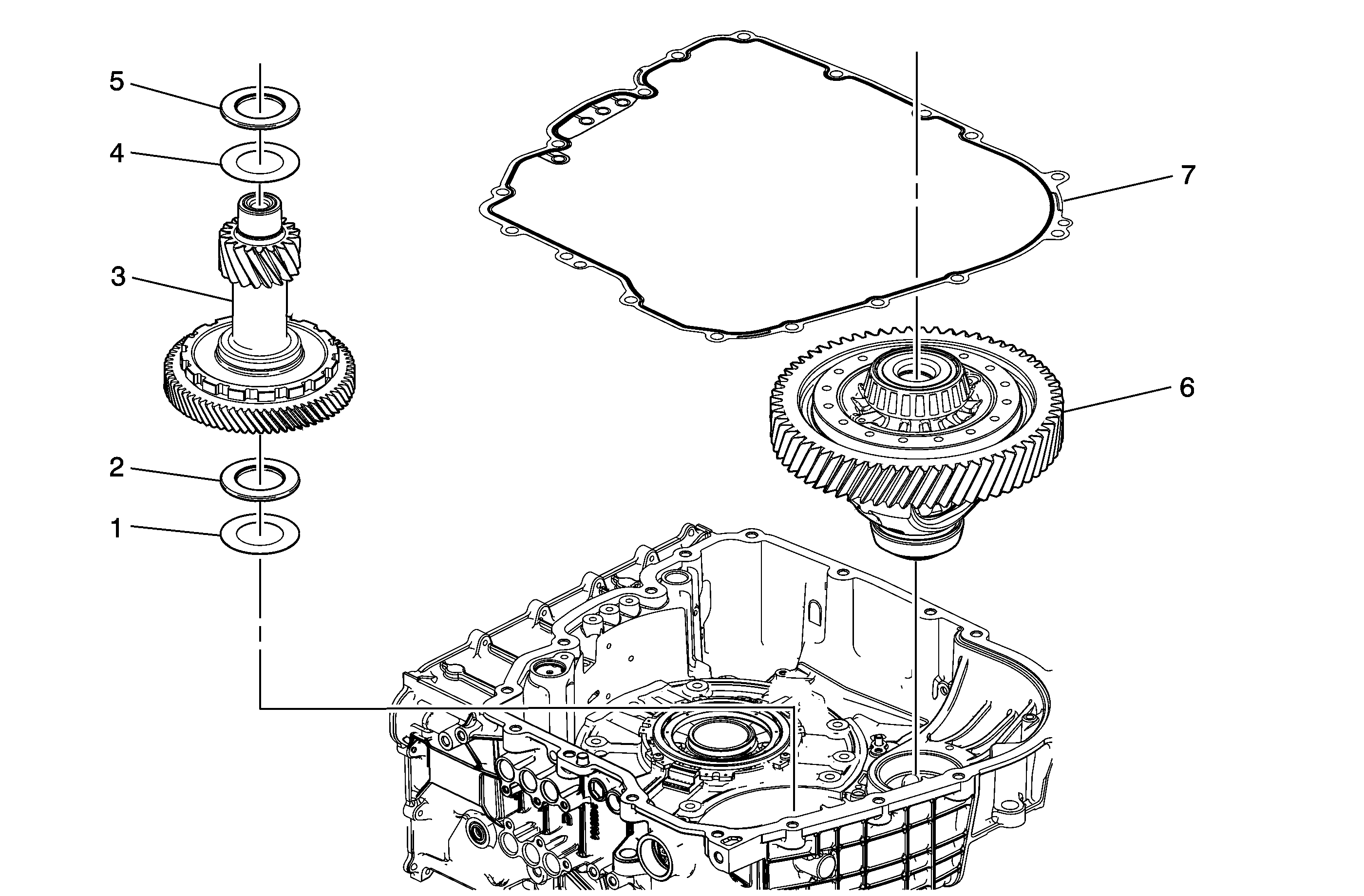 5
4
3
2
1
7
6