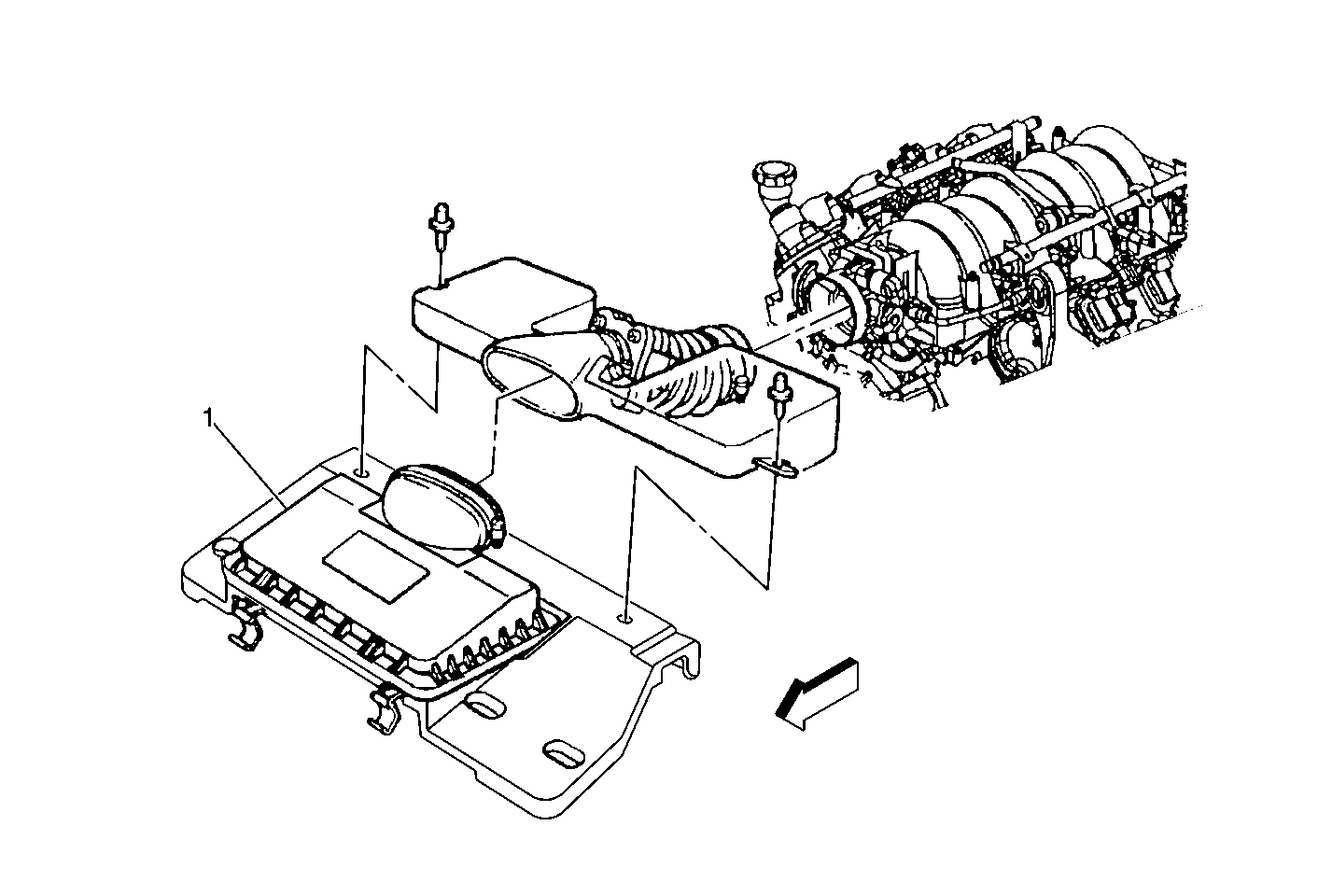 1