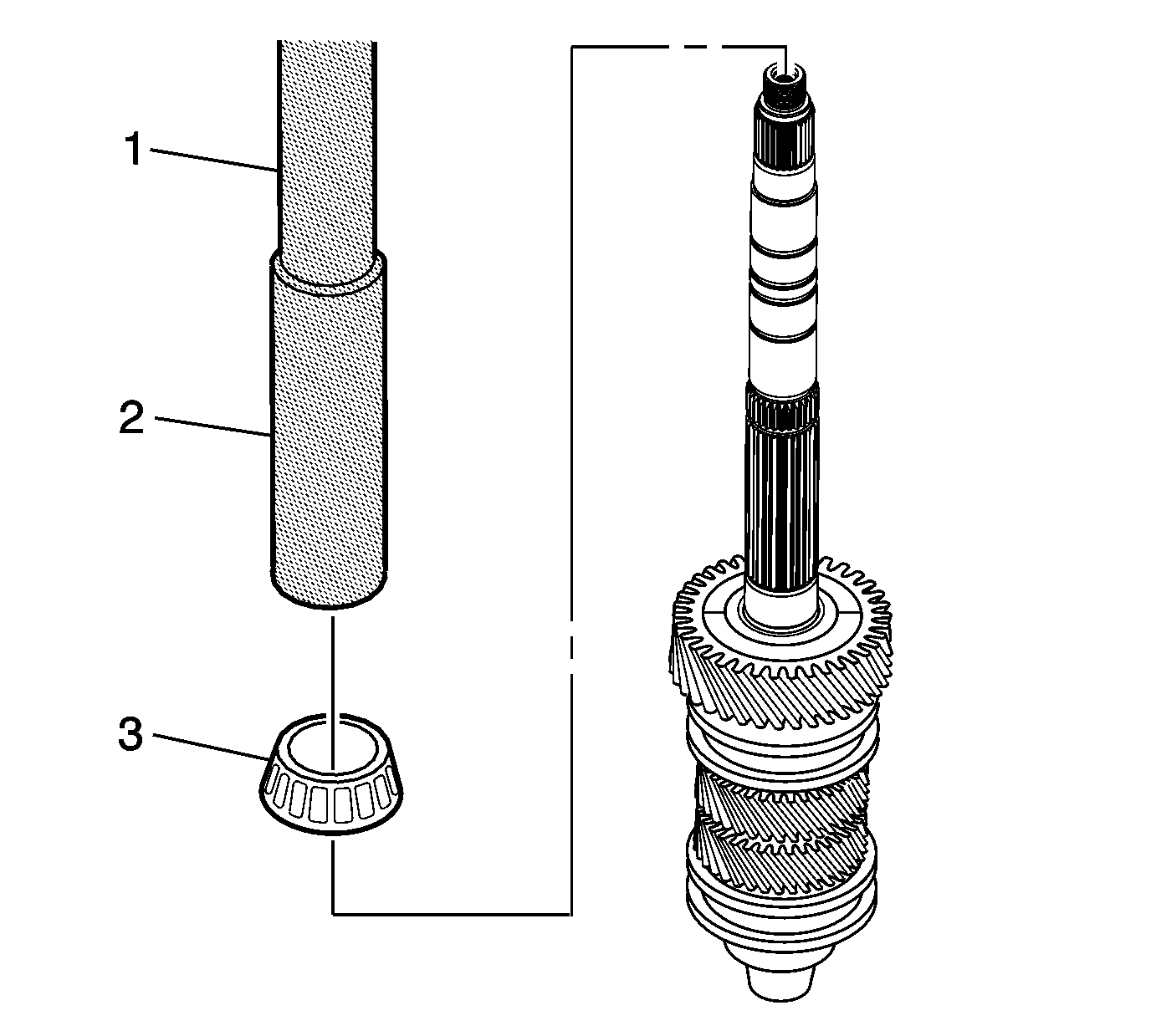 1
2
3