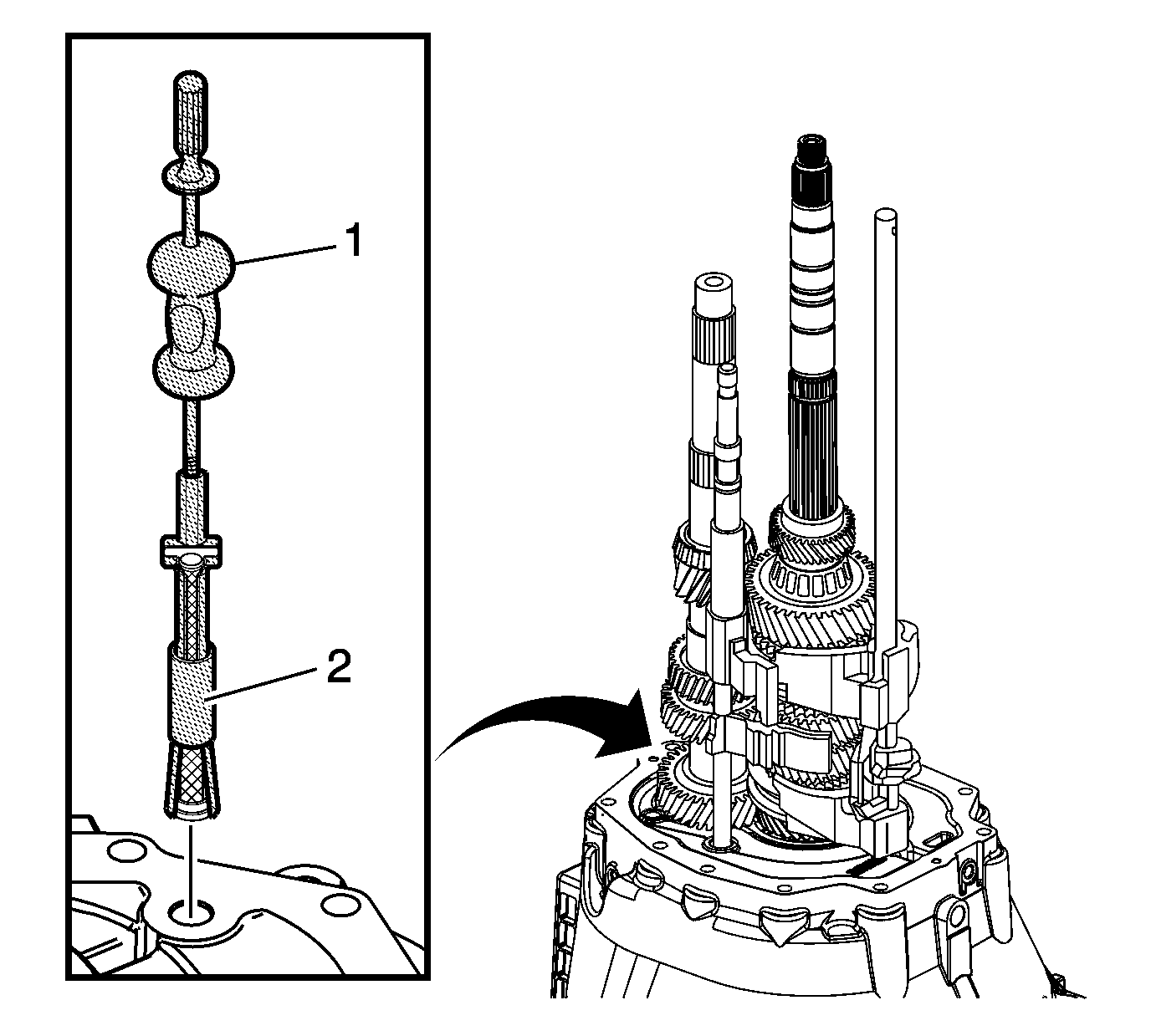 1

2