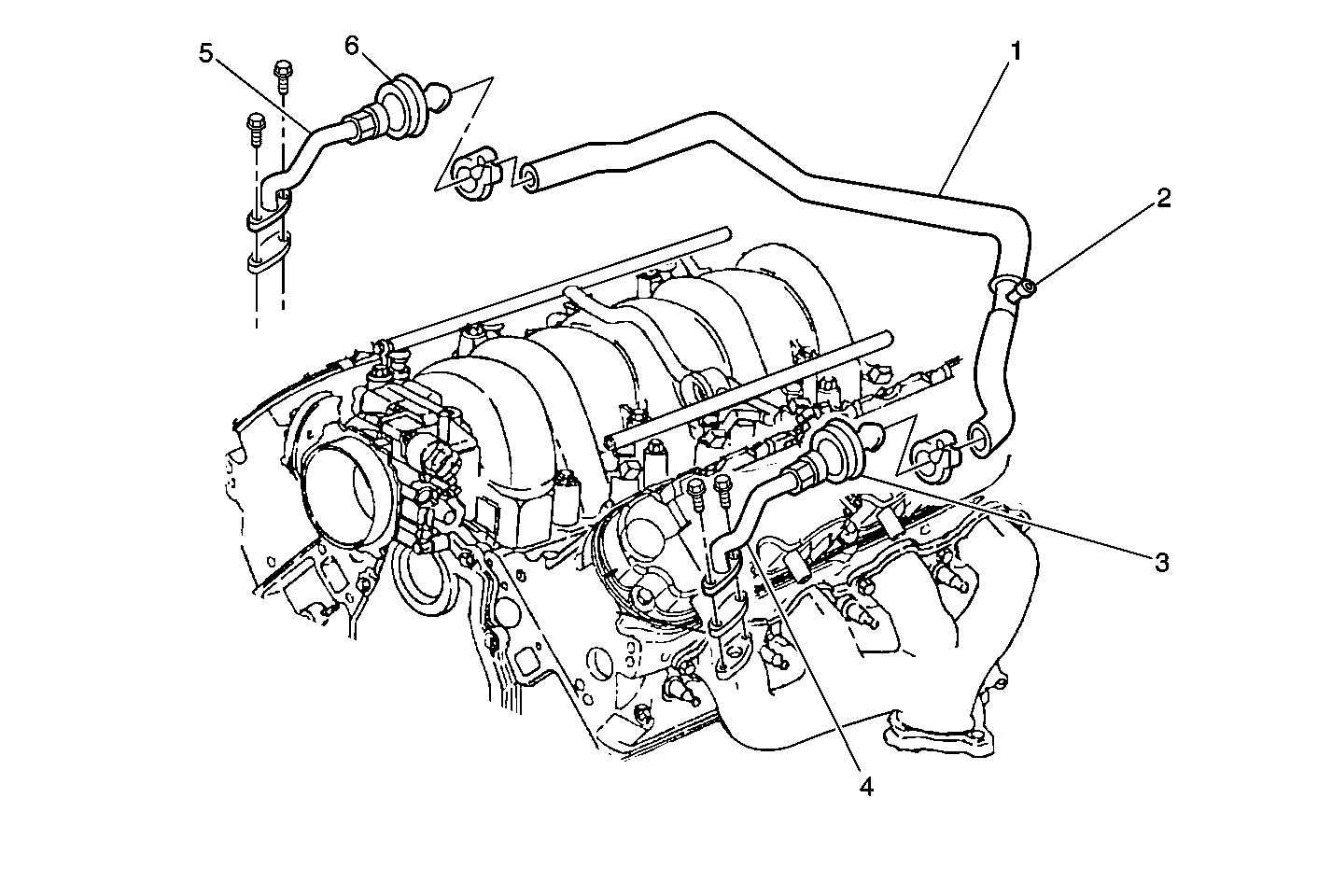 5
6
1
2
3
4