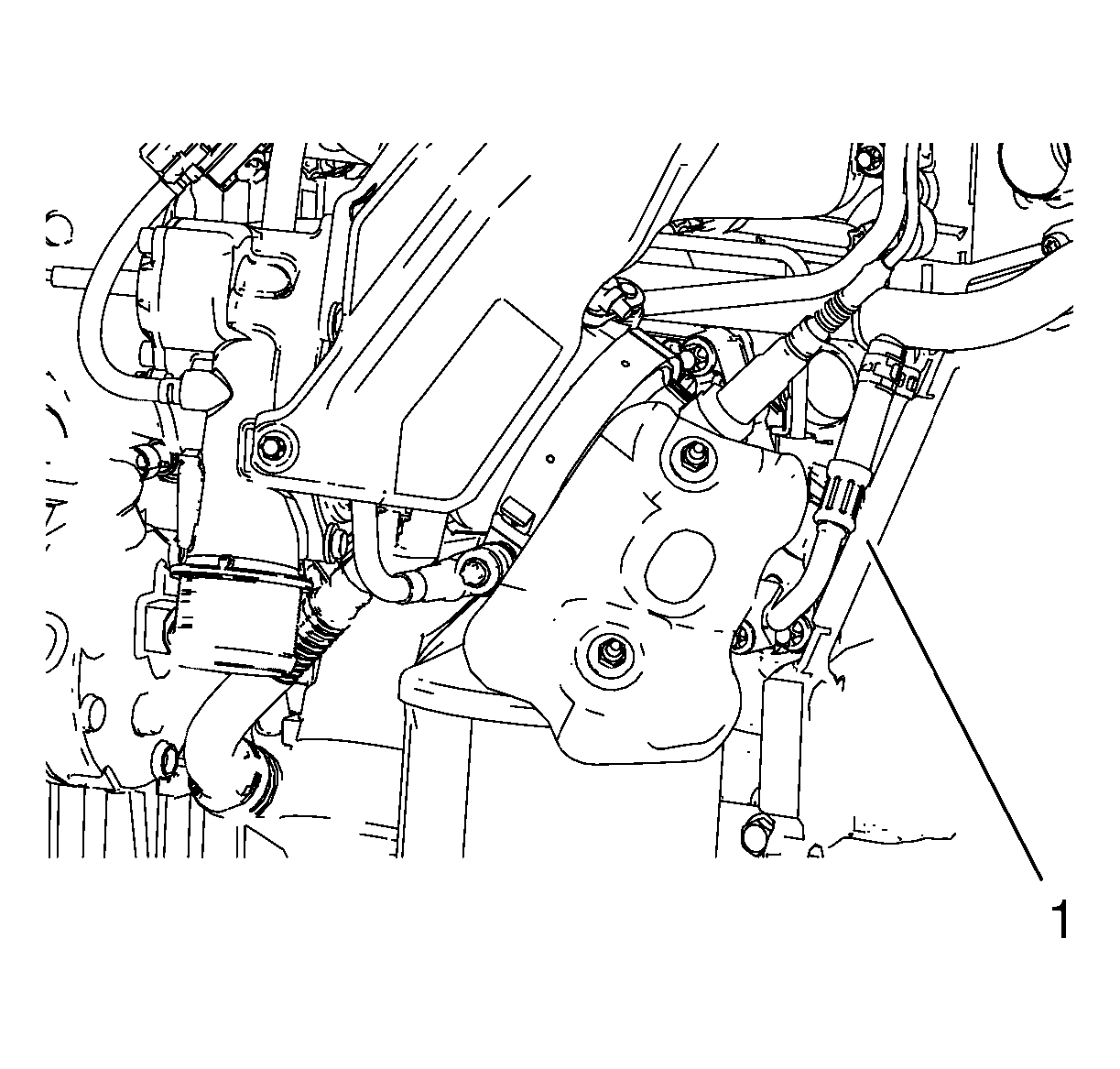 1