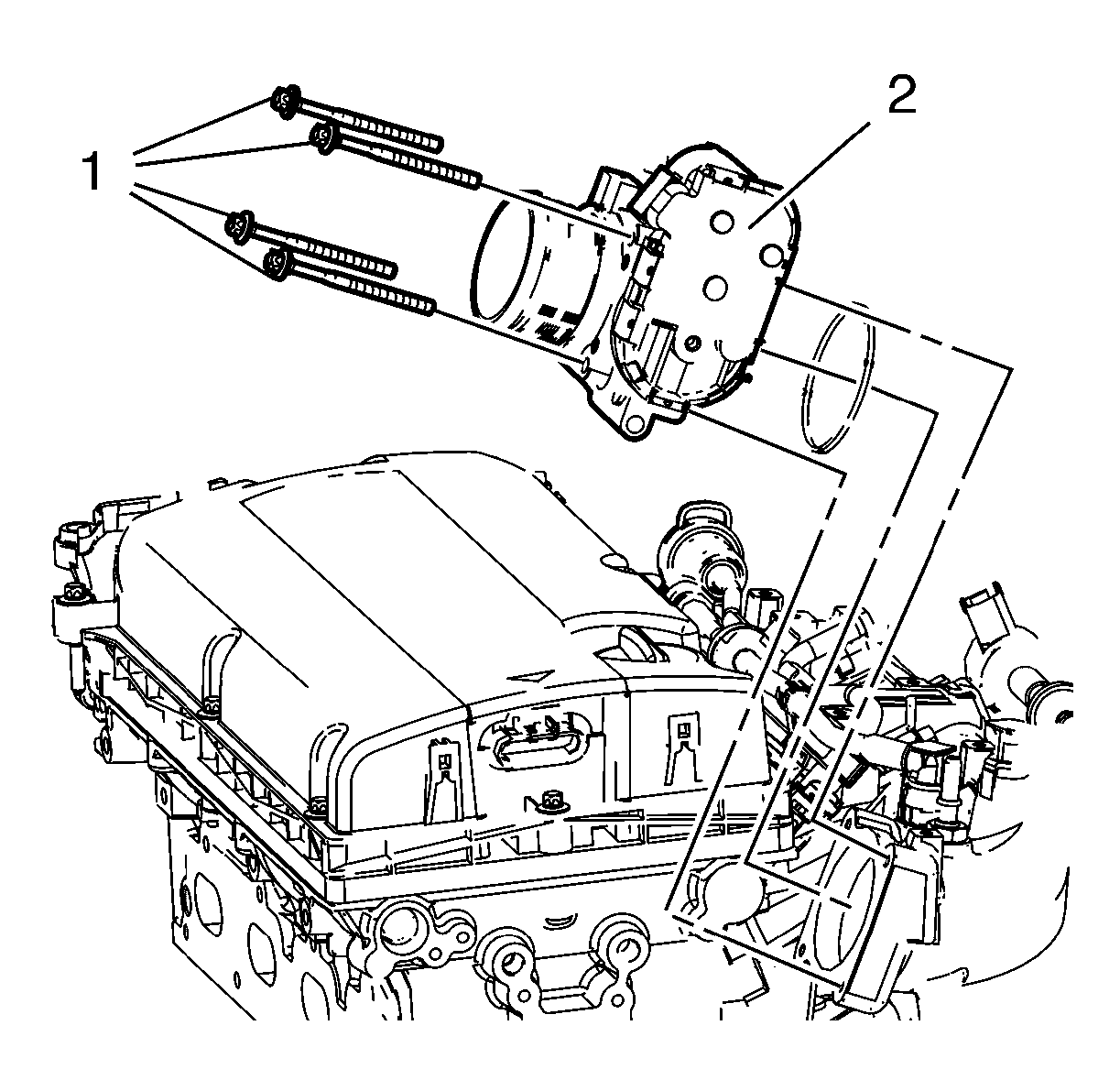 1

2