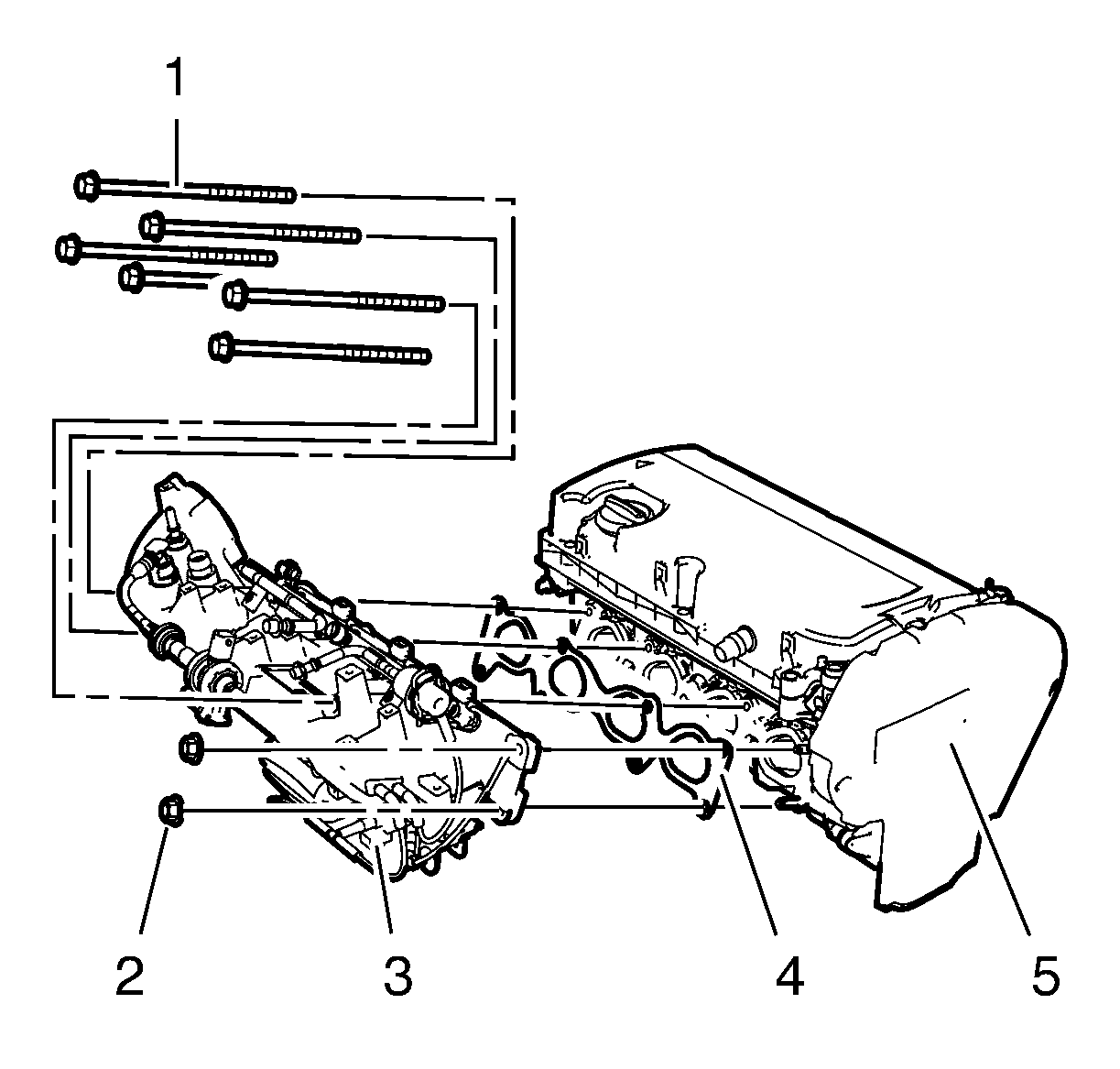 1
2
3
4
5