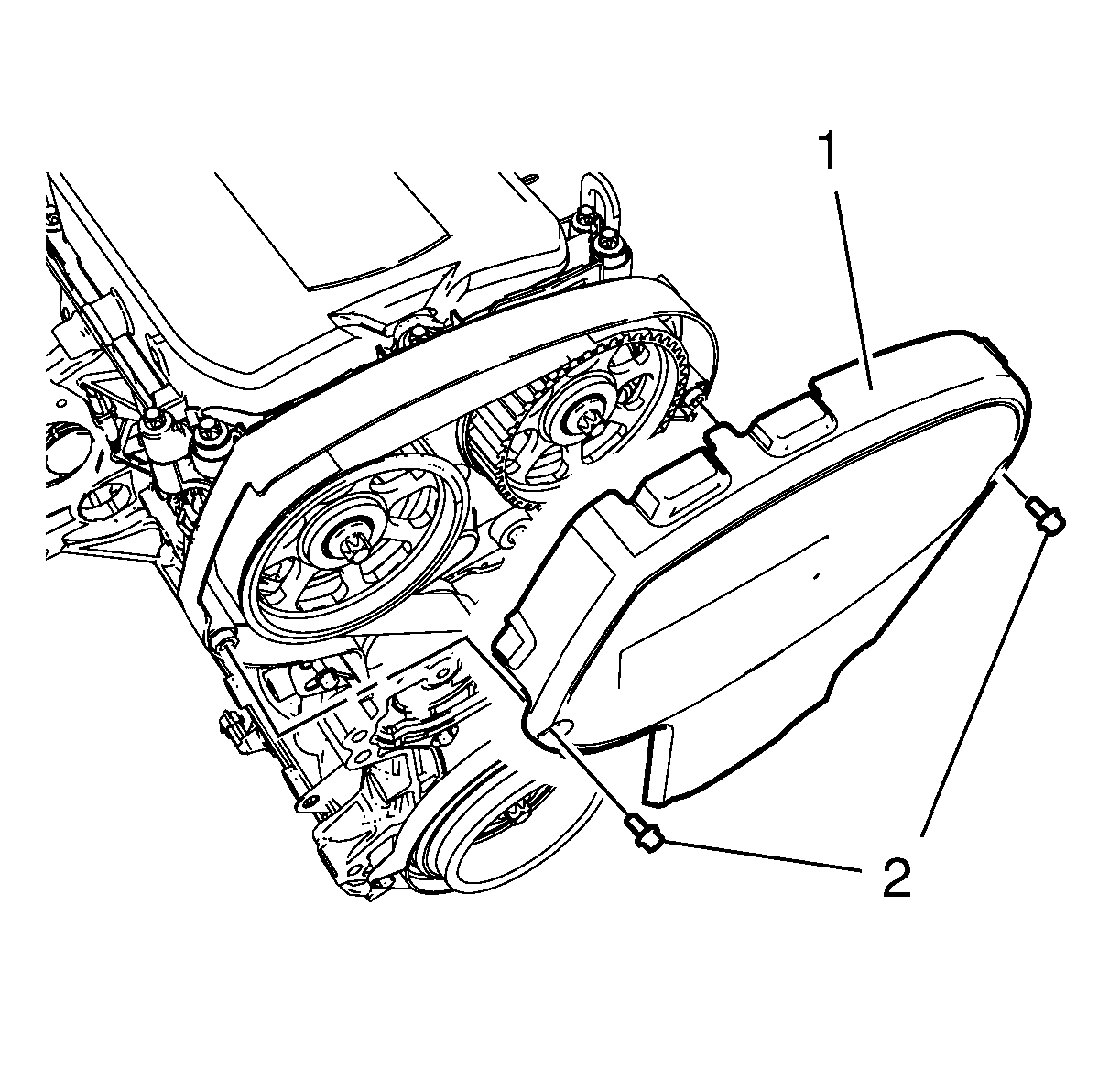 1

2