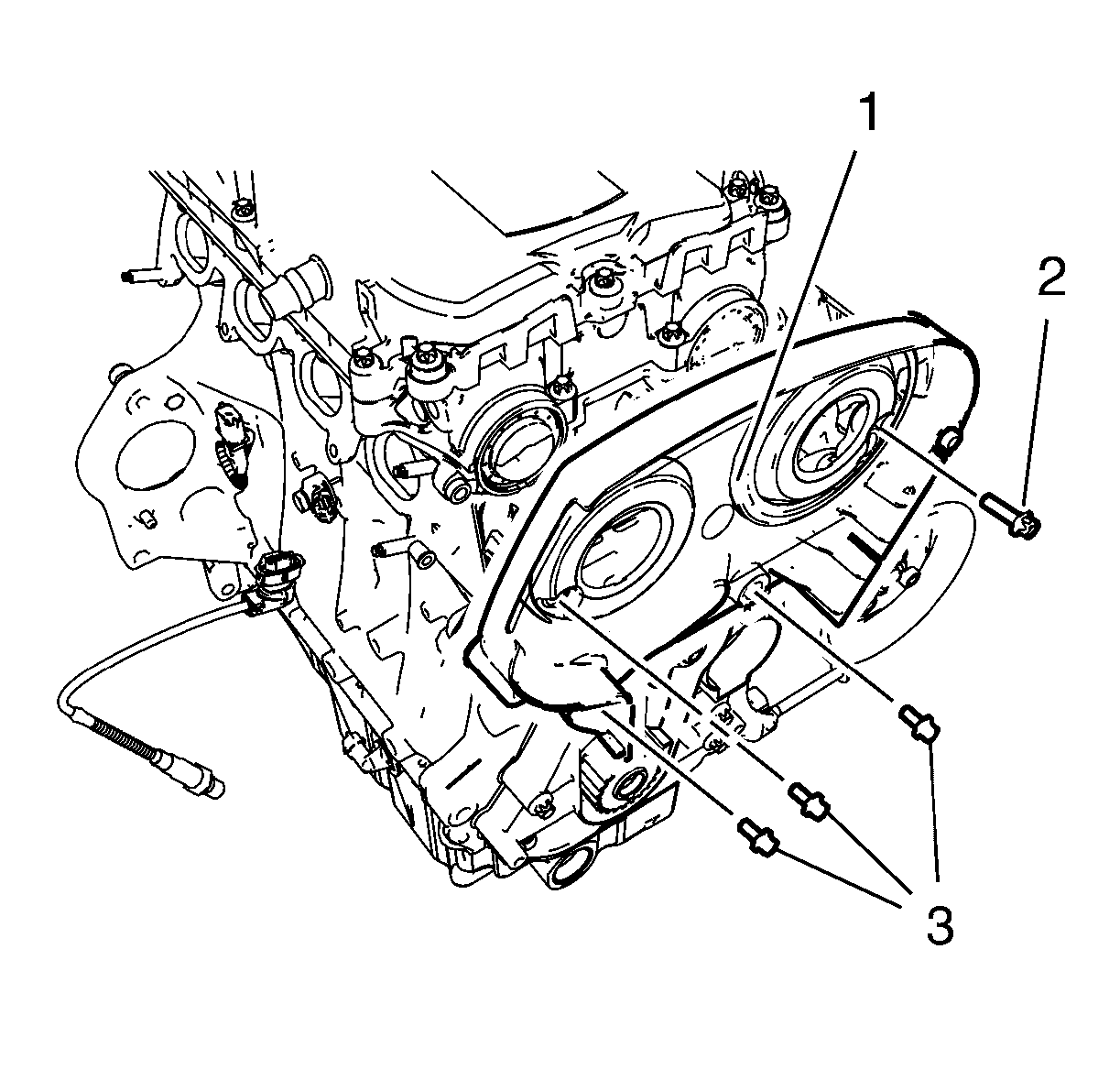 1
2
3