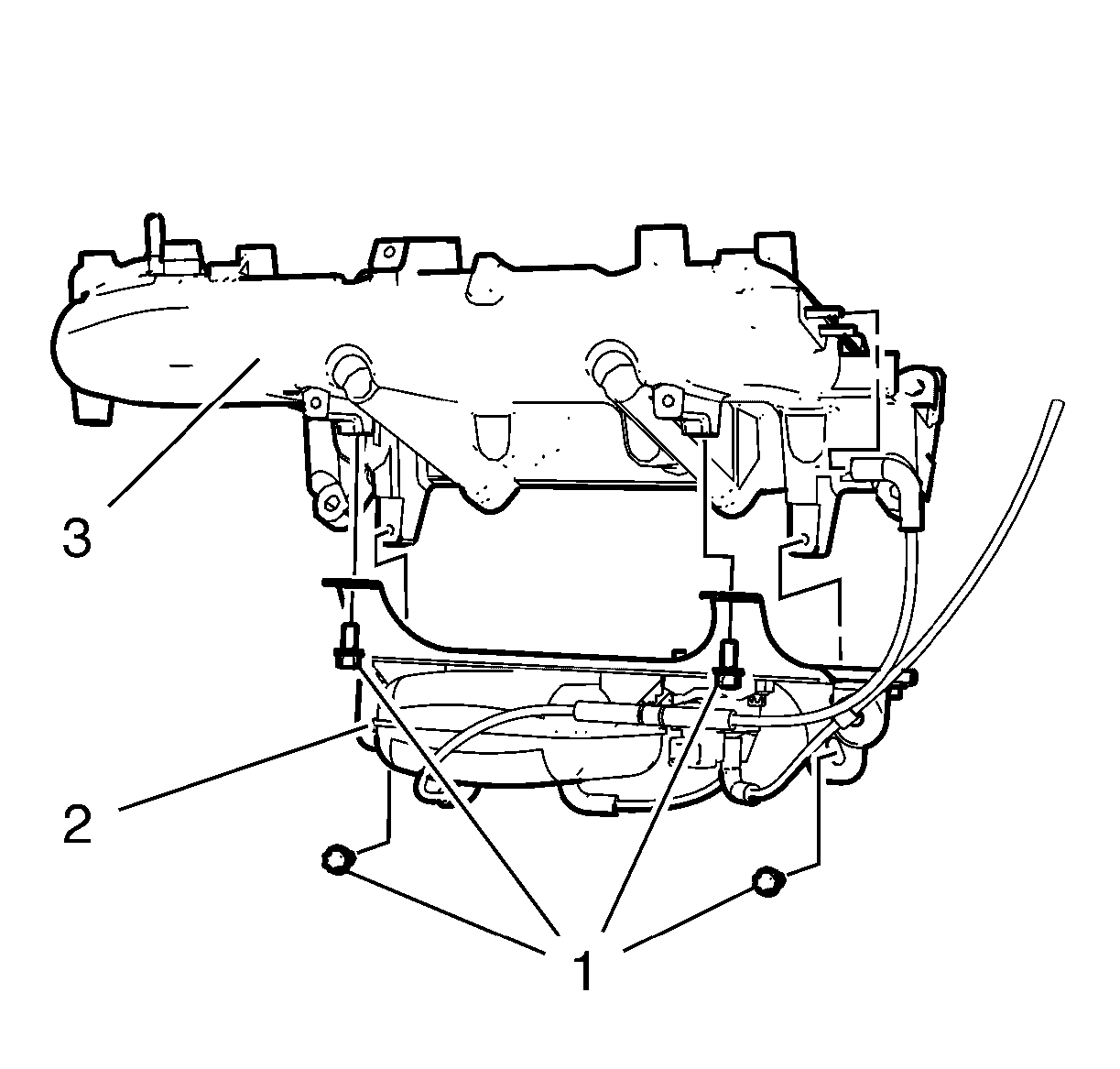 3

2

1