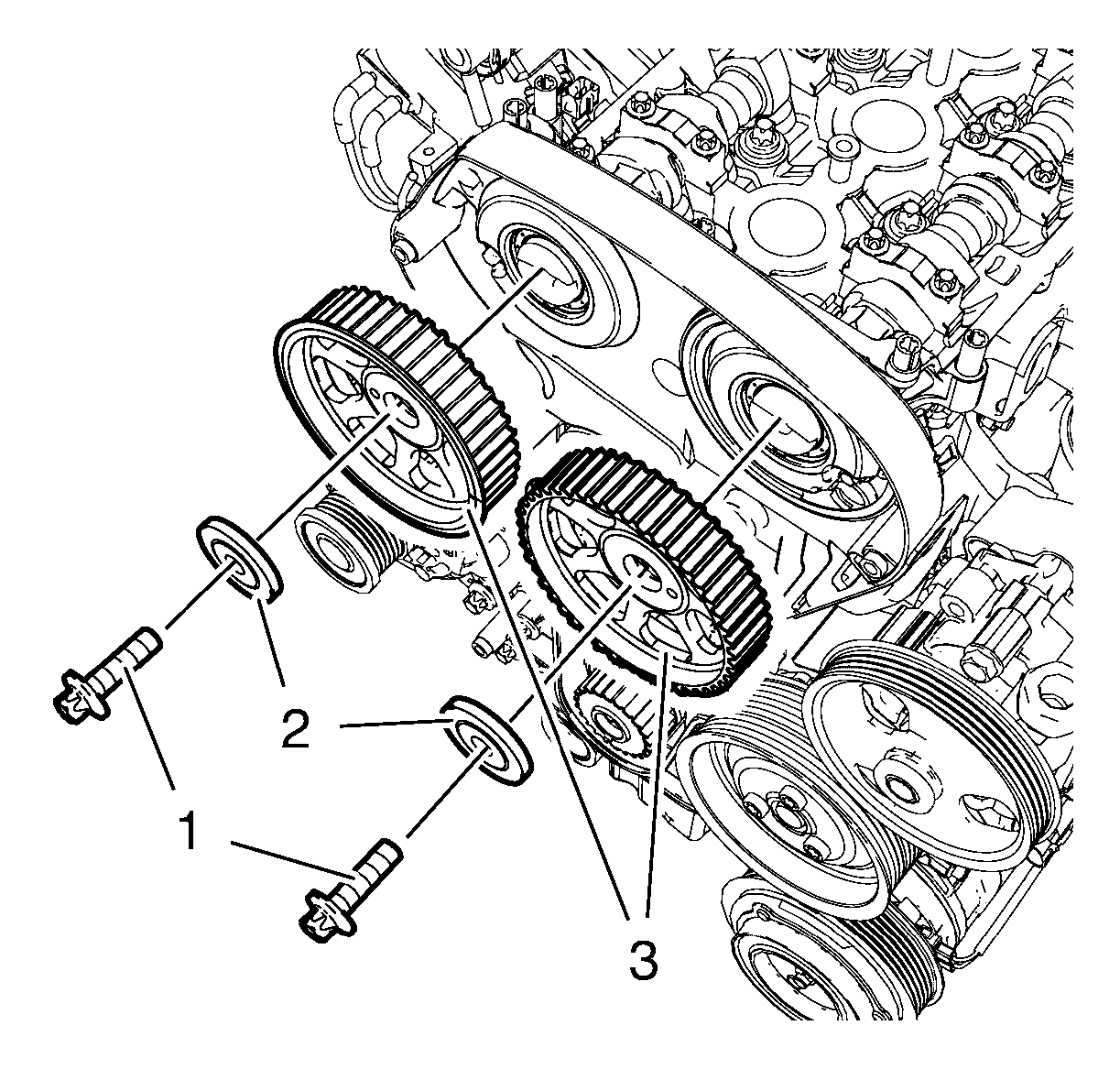 2
1
3