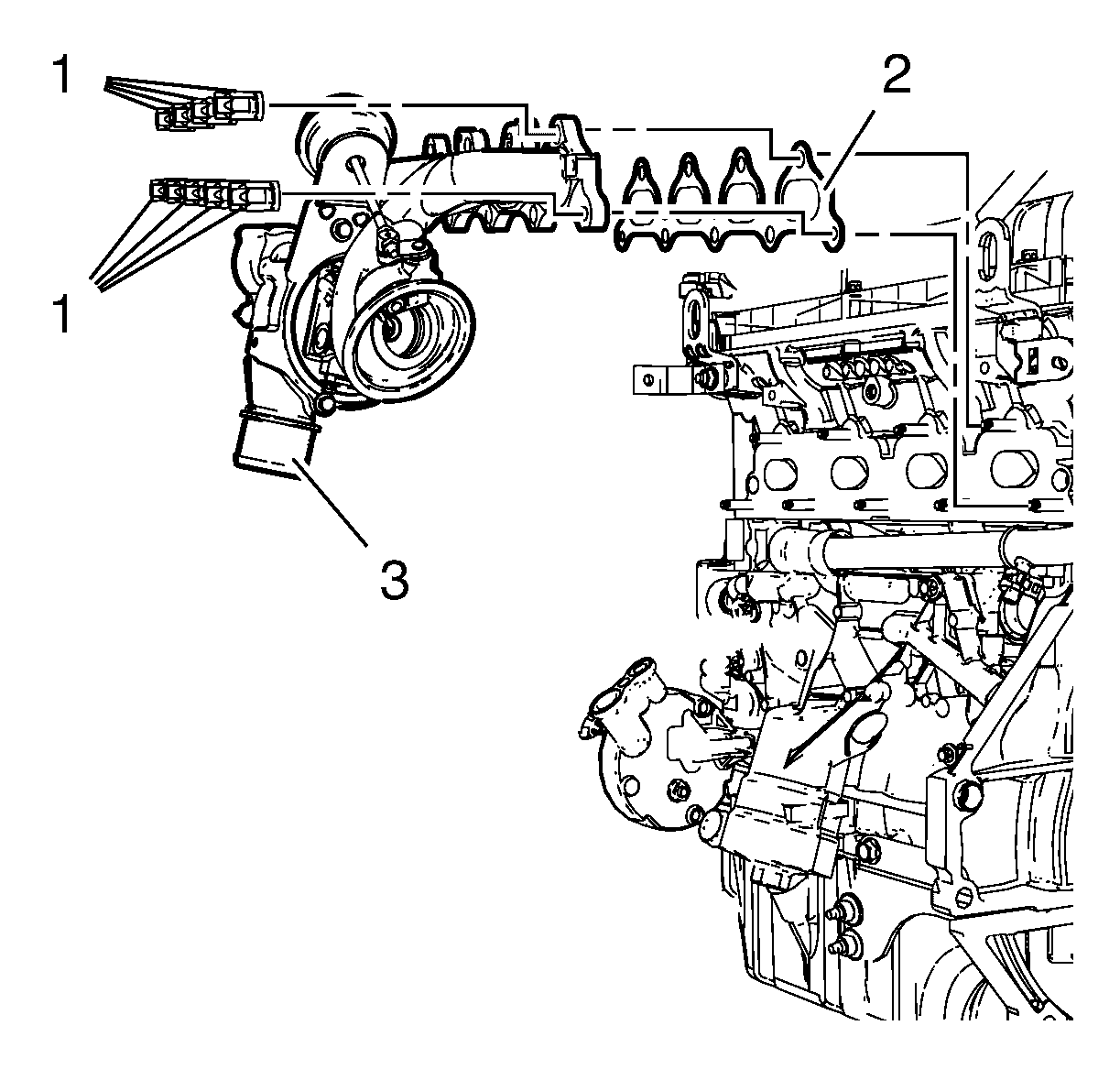 1
2
1
3