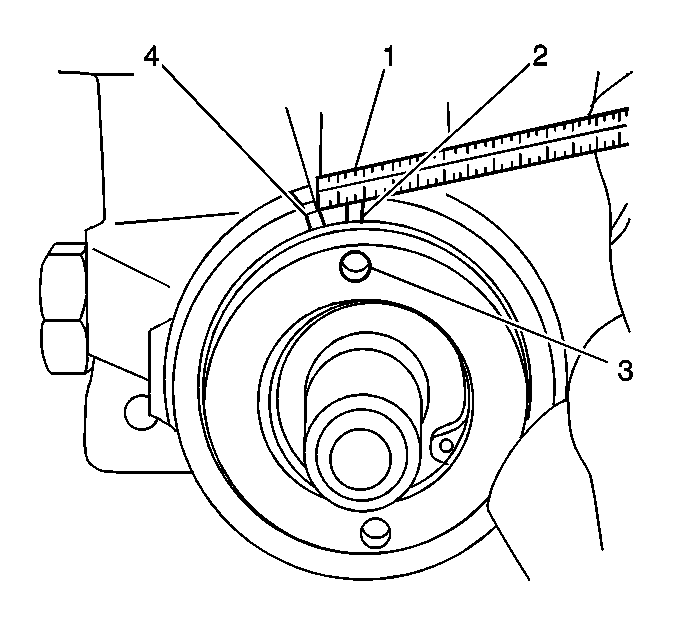 4
1
2
3