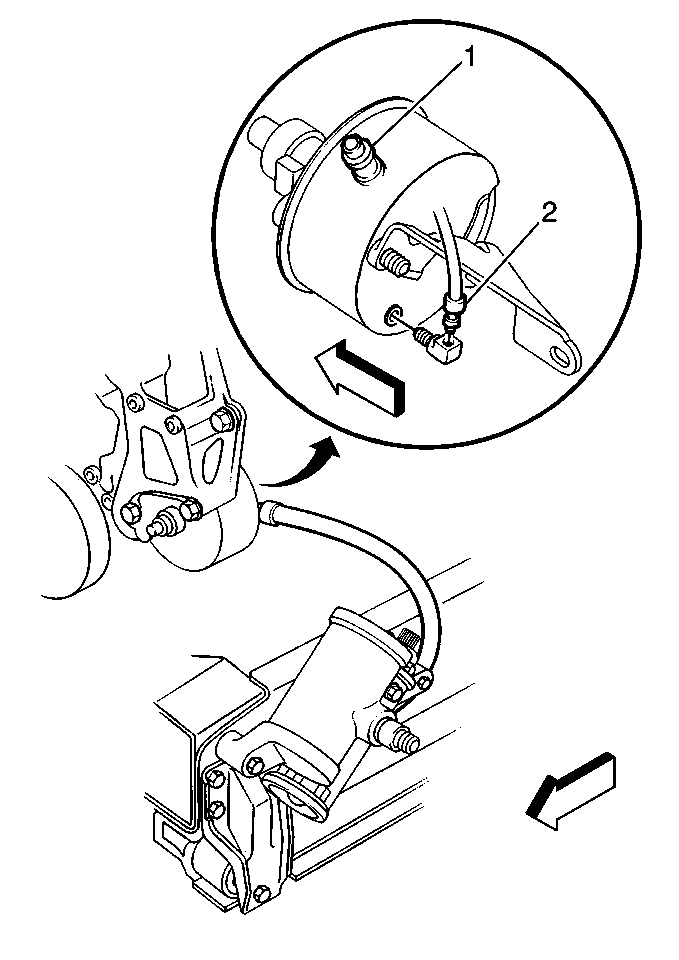 1
2