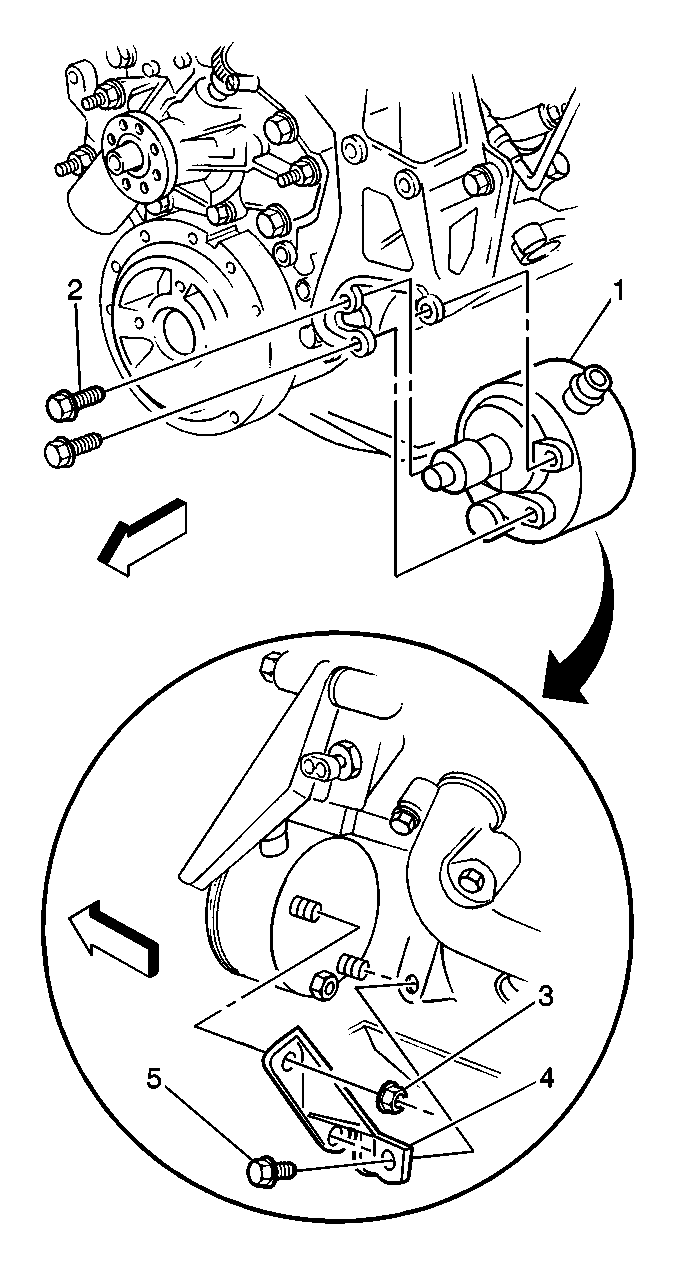 2
1
3
4
5