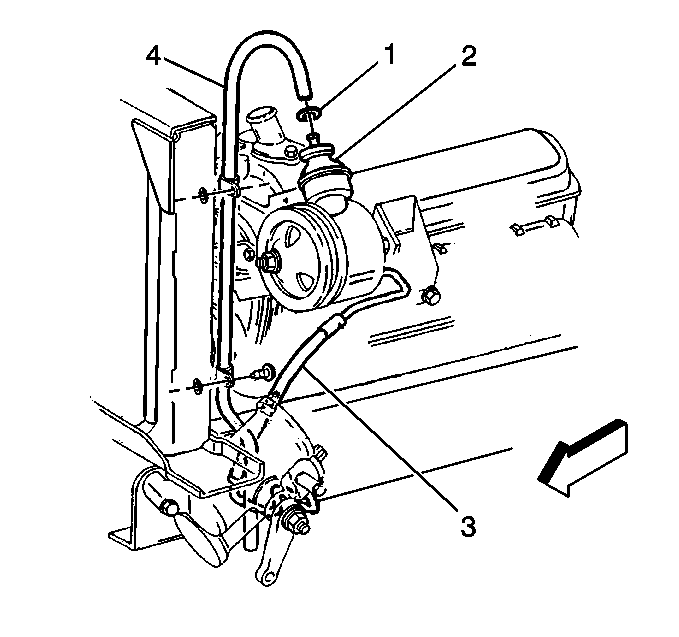 4
1
2
3