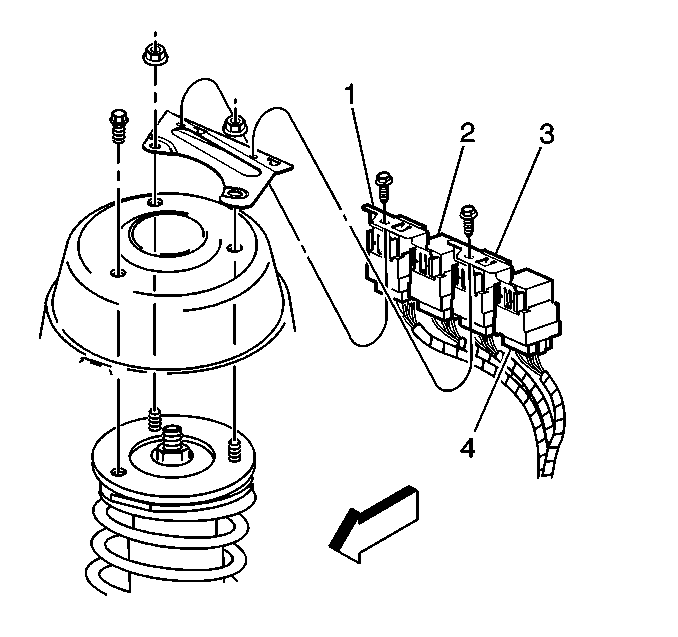 1
2
3
4