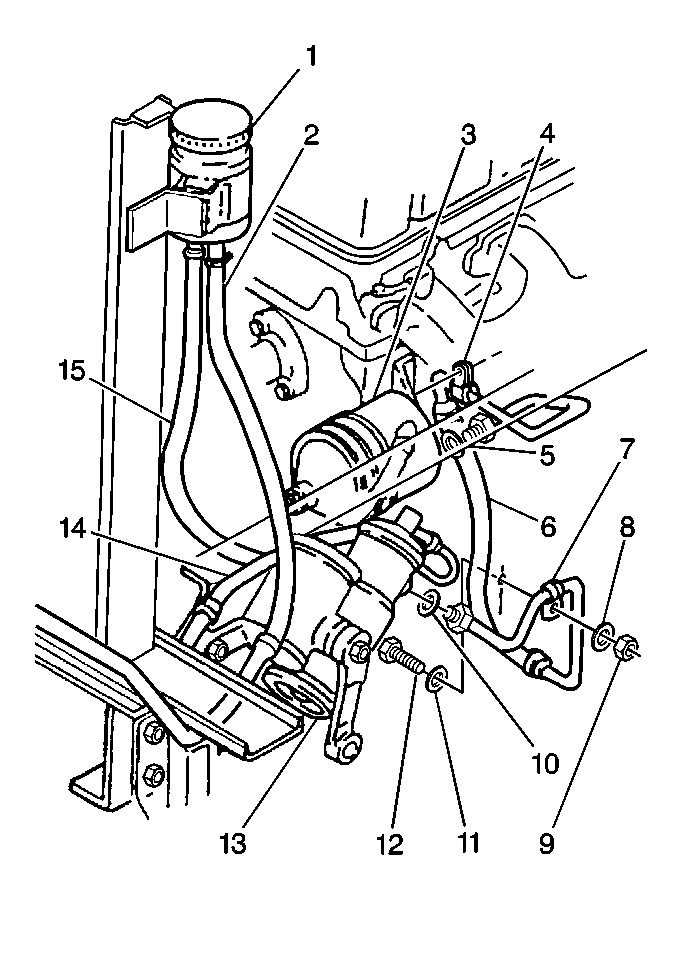 1
2
3
4
15
5
7
6
8
14
10
13
12
11
9