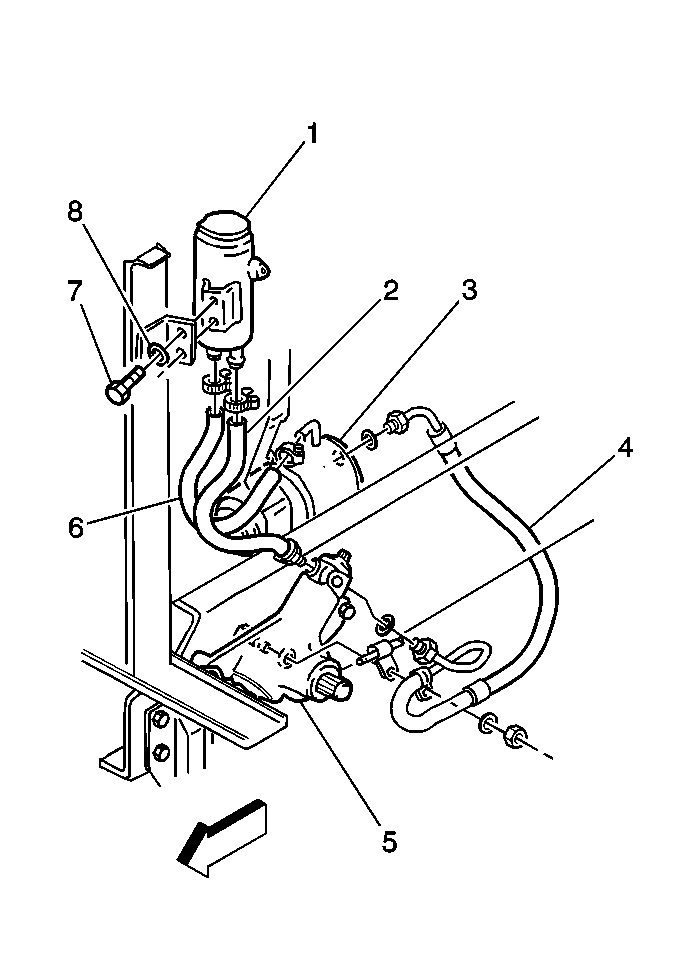 1
8
2
3
7
4
6
5