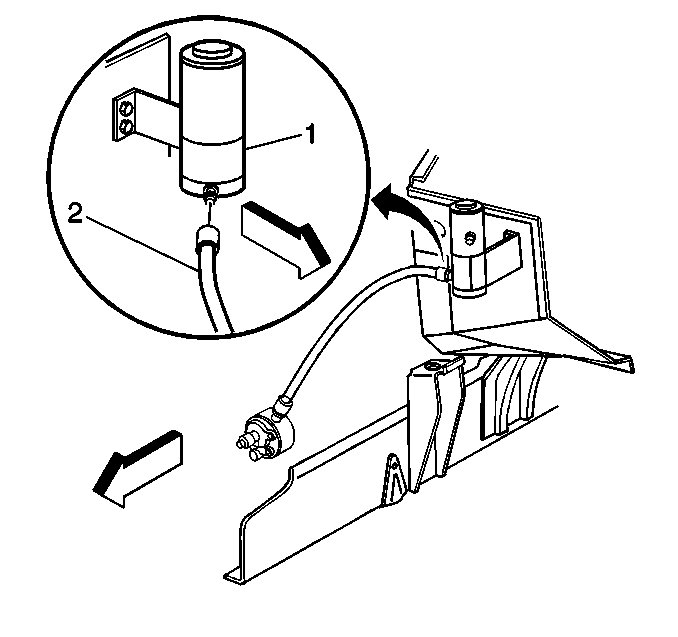 1
2