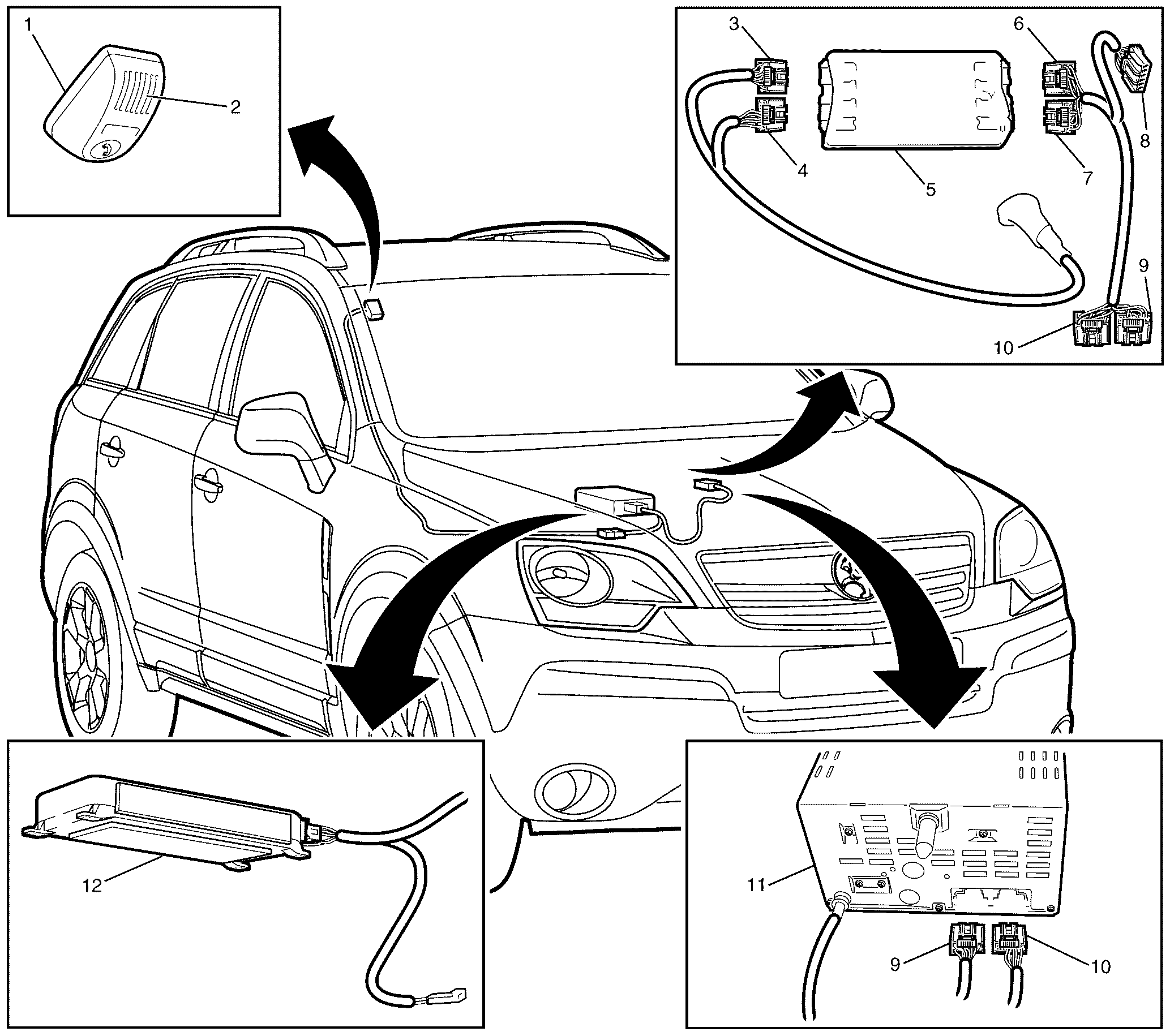 1
2
3
4
5
6
7
8
9
10
12
11
9
10