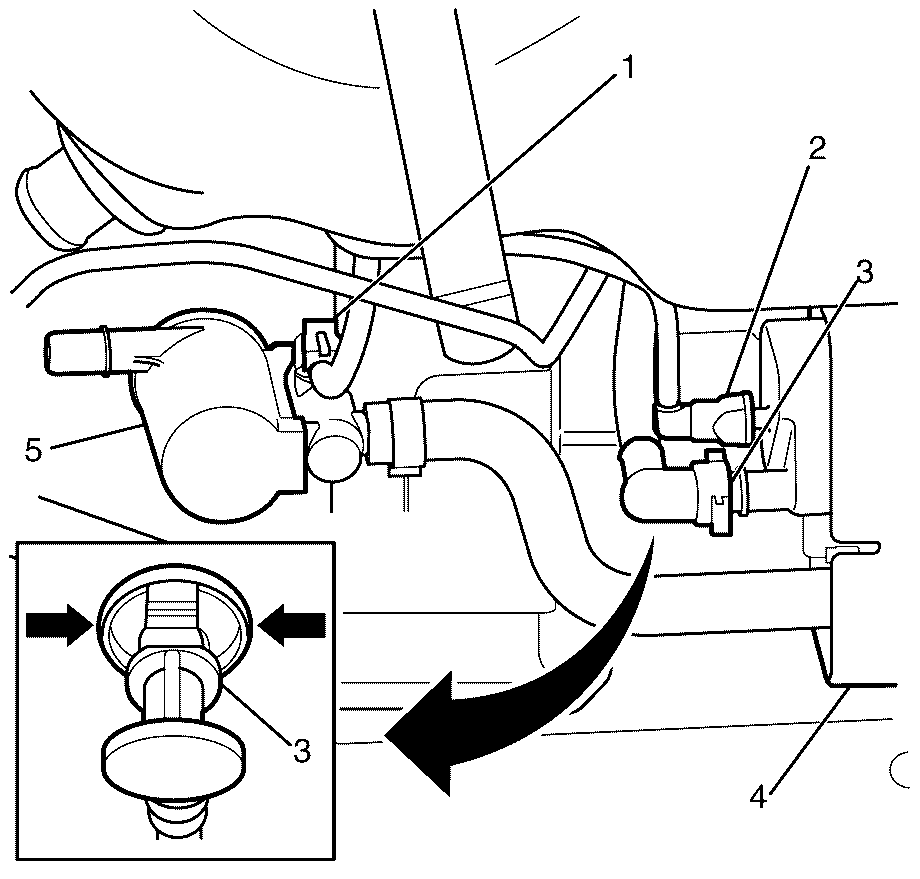 1
2
3
5
3
4