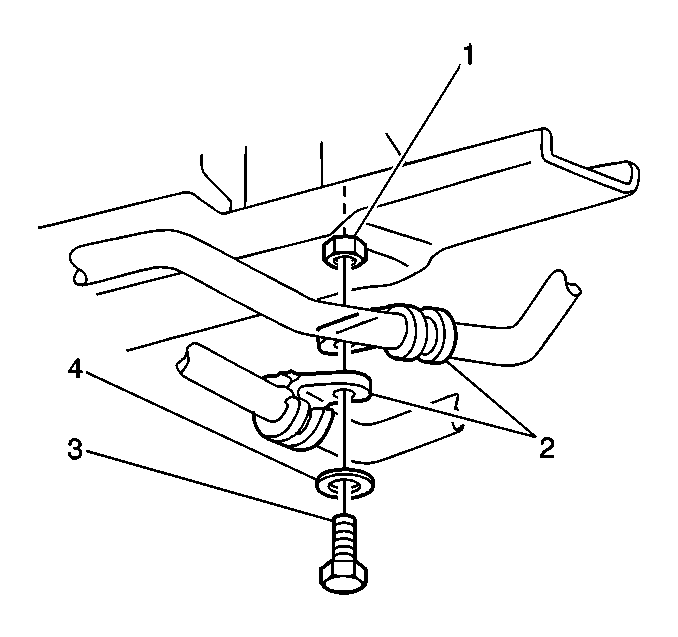 1
4
2
3