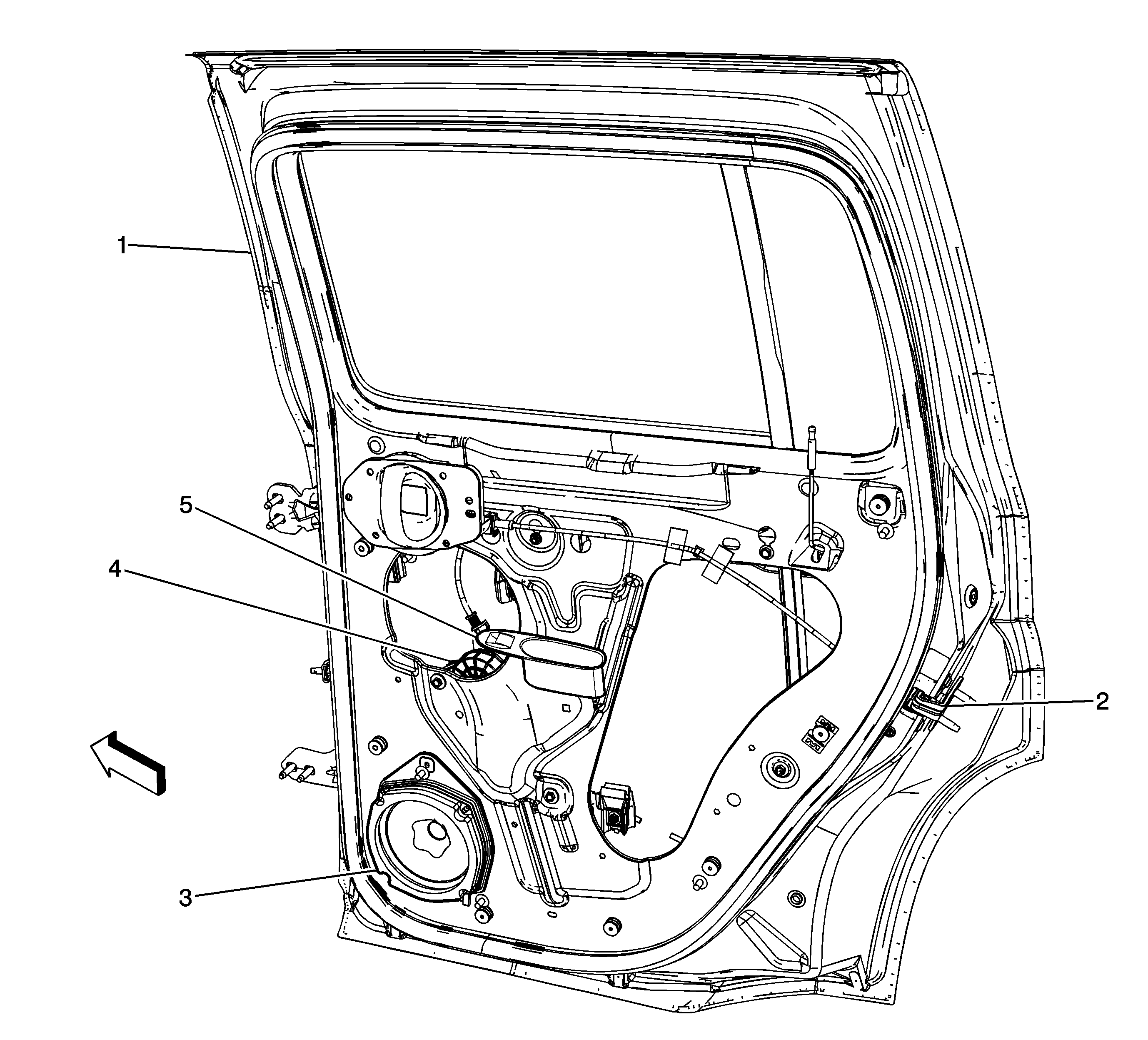 1
5
4
2
3