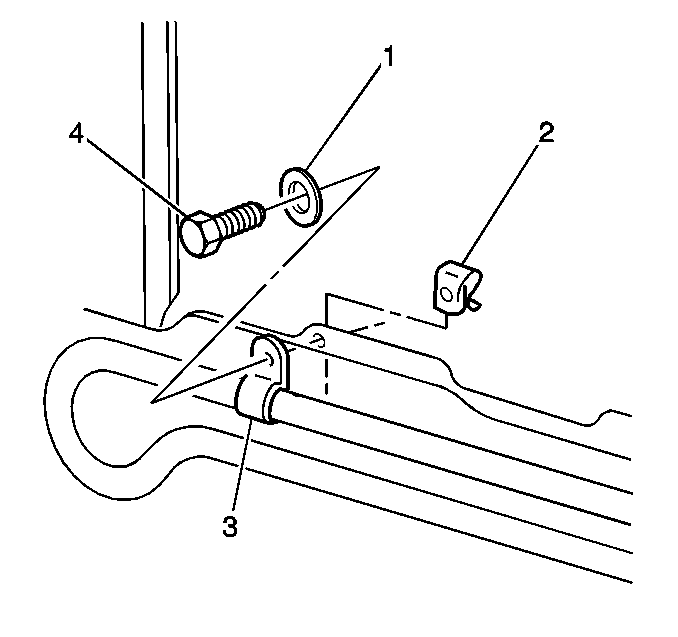 1
4
2
3