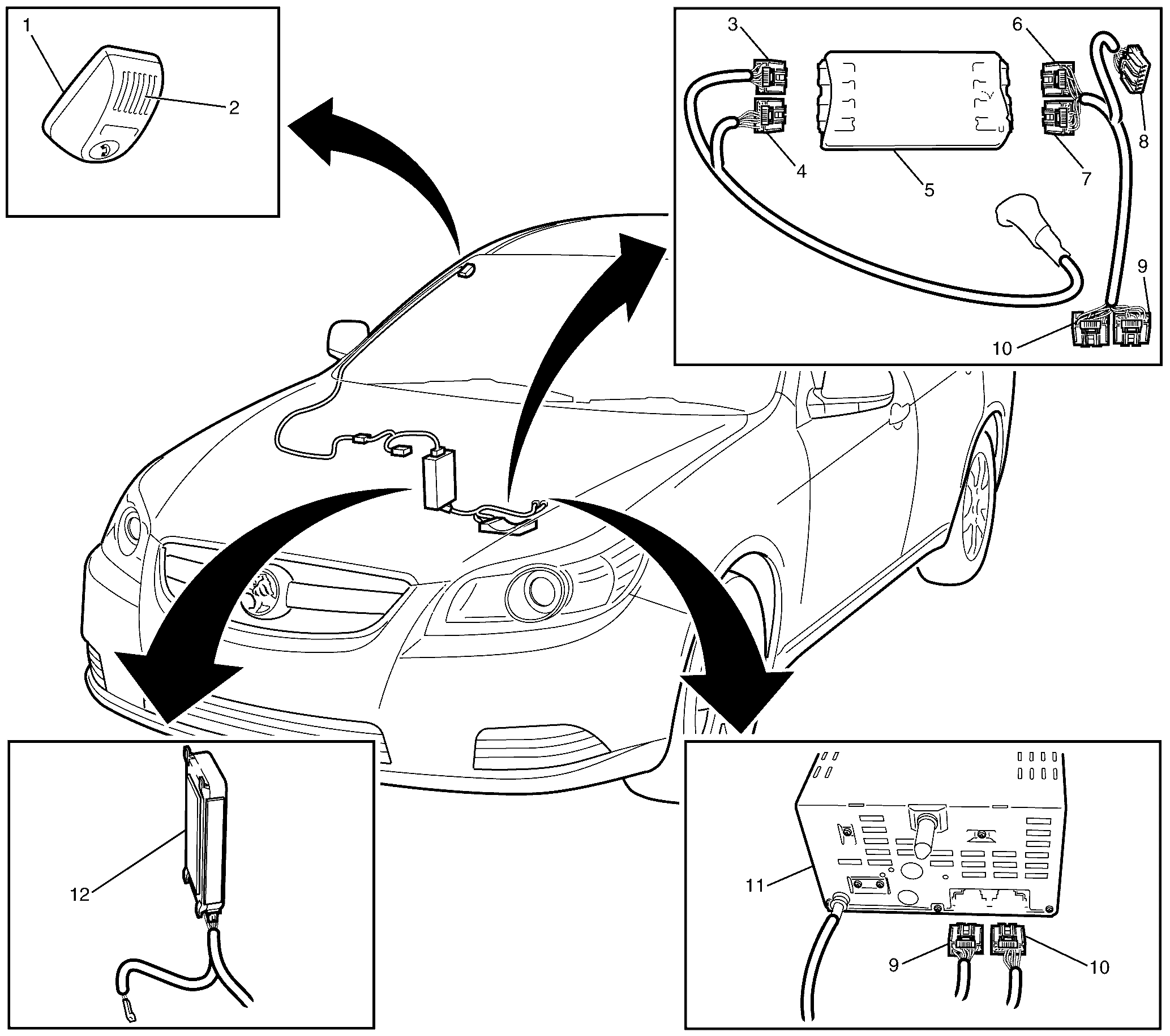 1
2
3
4
5
6
7
8
9
10
12
11
9
10