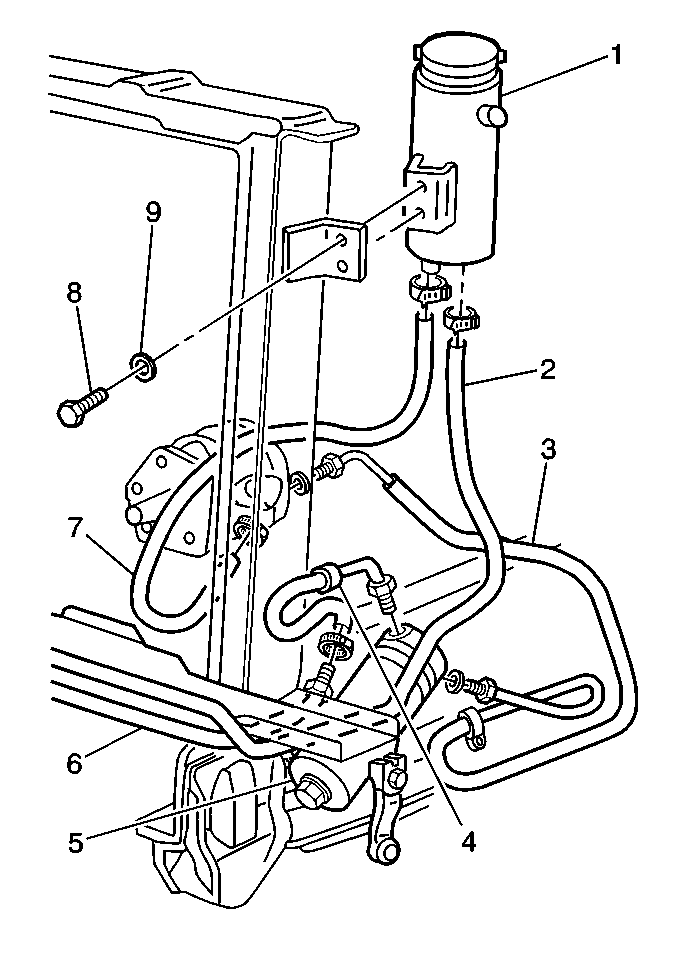 1
9
8
2
3
7
6
5
4