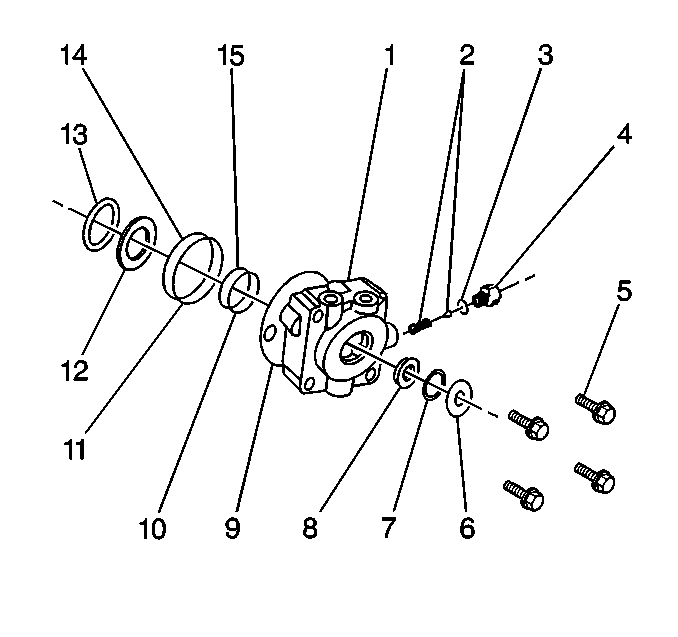 14
15
1
2
3
13
4
5
12
11
10
9
8
7
6