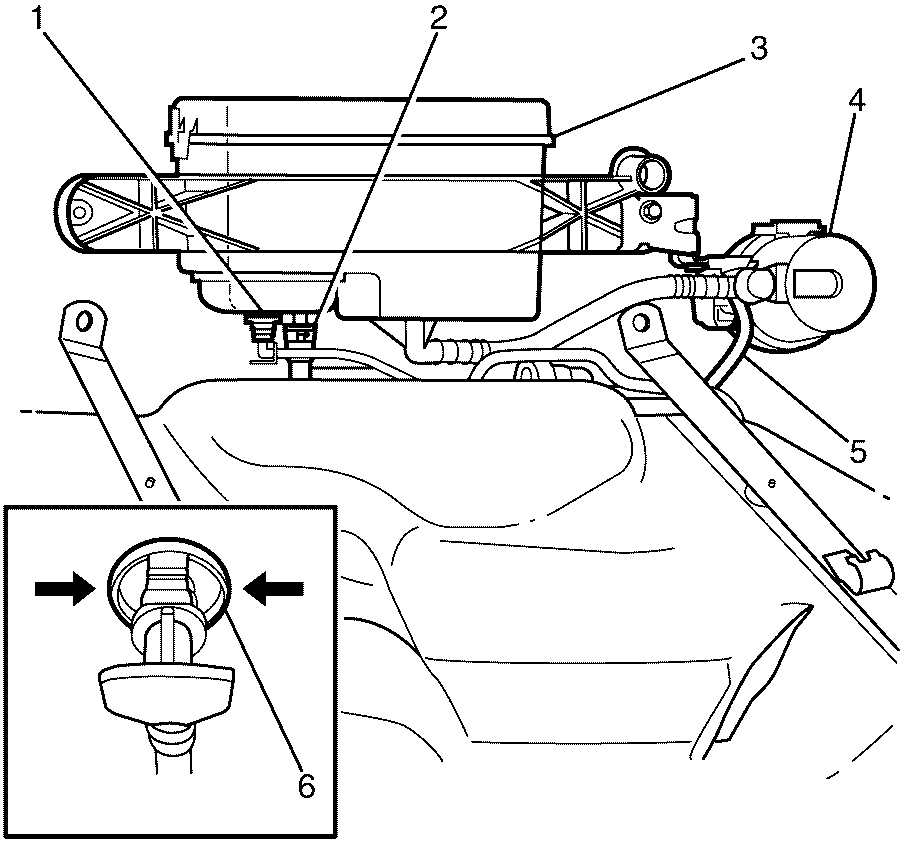 1
2
3
4
5
6